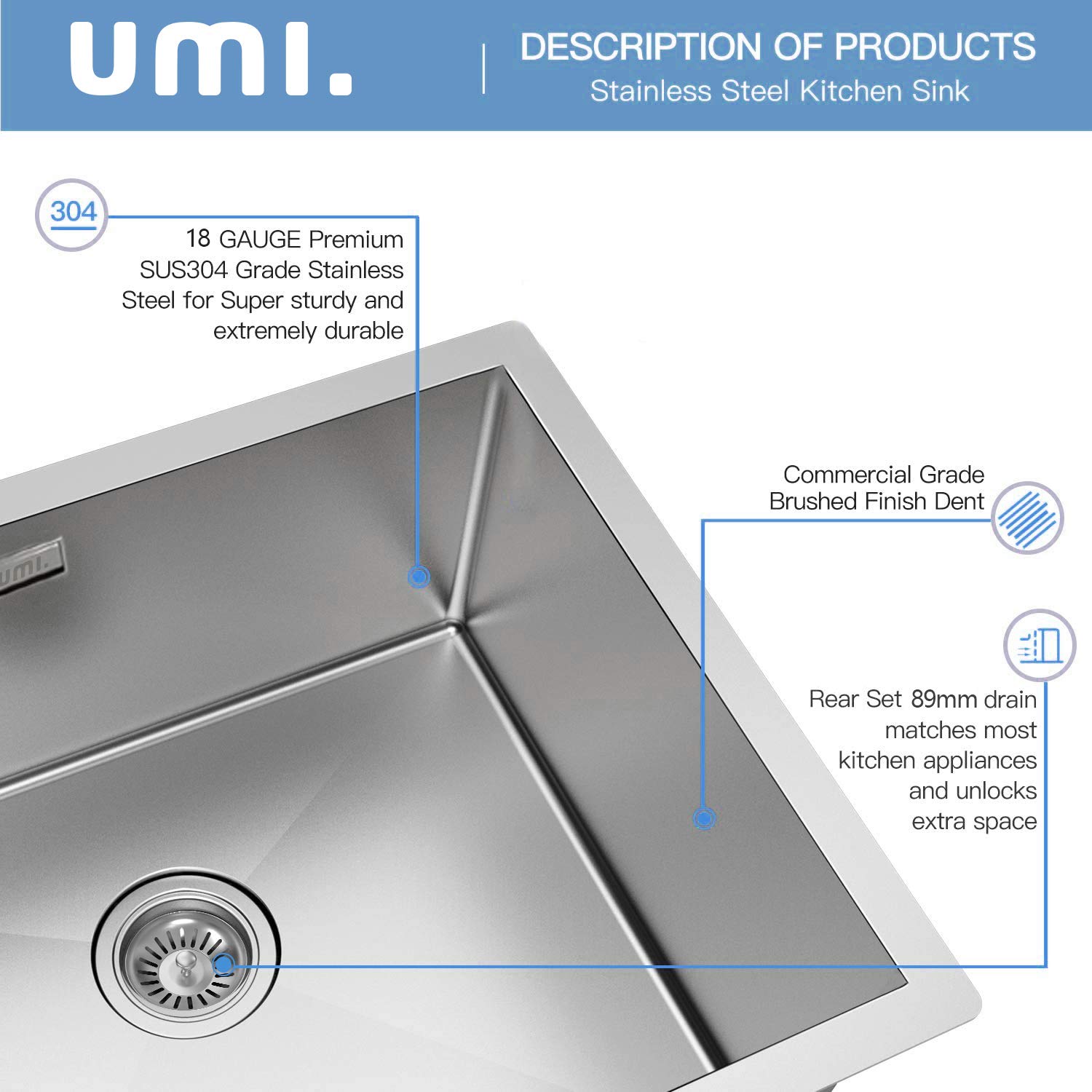 umi.

DESCRIPTION OF PRODUCTS
Stainless Steel Kitchen Sink

304

18 GAUGE Premium SUS304 Grade Stainless Steel for Super sturdy and extremely durable

umi.

Commercial Grade Brushed Finish Dent

Rear Set 89mm drain matches most kitchen appliances and unlocks extra space