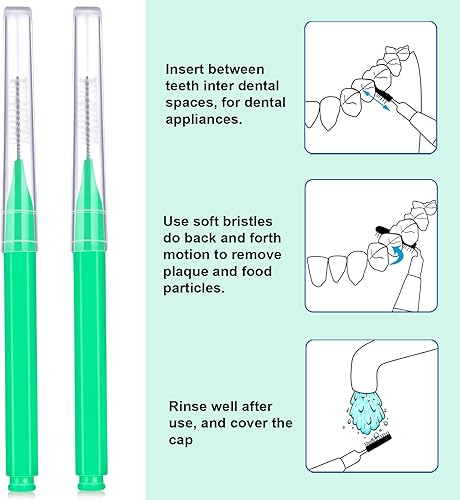 Insert between teeth inter dental spaces, for dental appliances.

Use soft bristles do back and forth motion to remove plaque and food particles.

Rinse well after use, and cover the cap