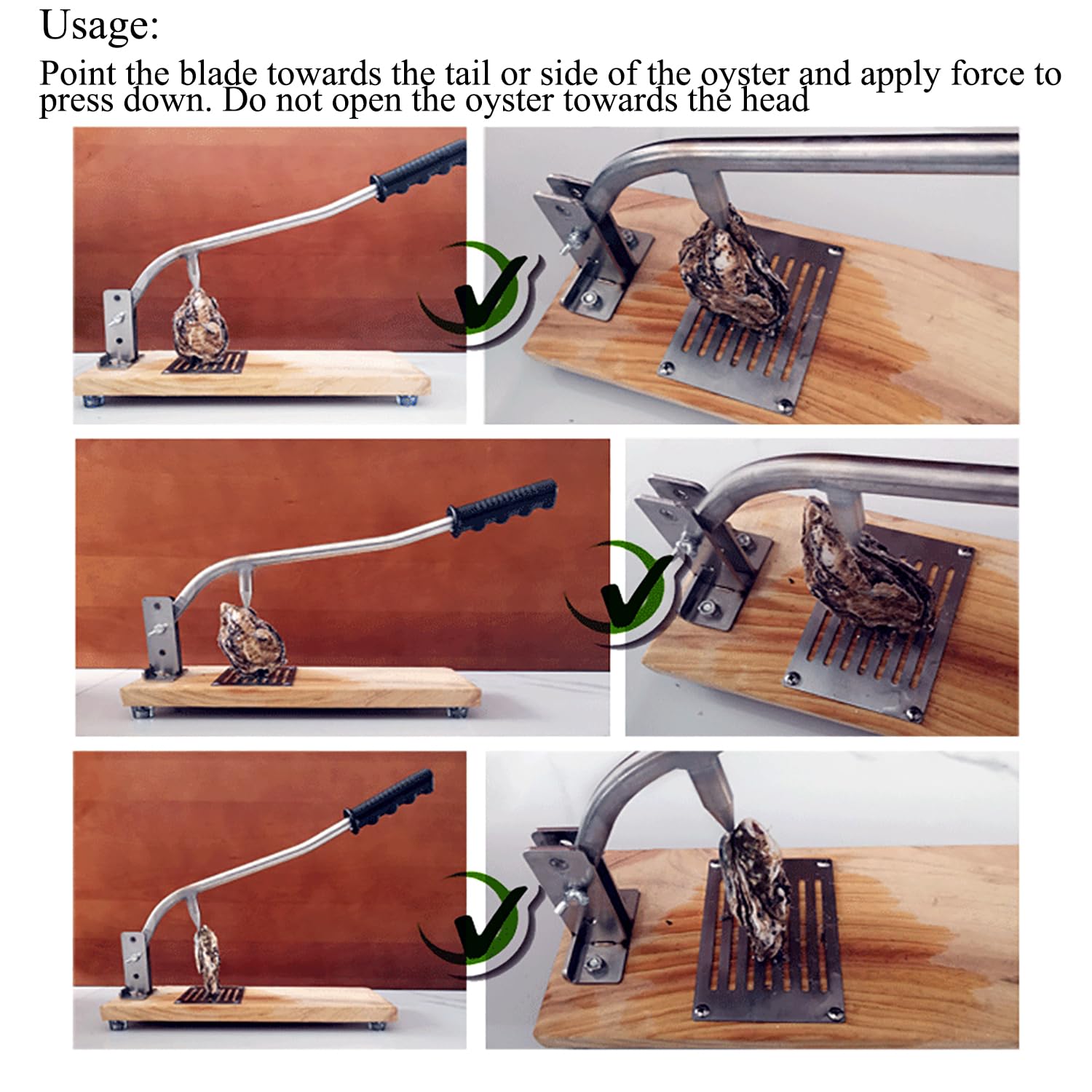 Usage:

Point the blade towards the tail or side of the oyster and apply force to press down. Do not open the oyster towards the head