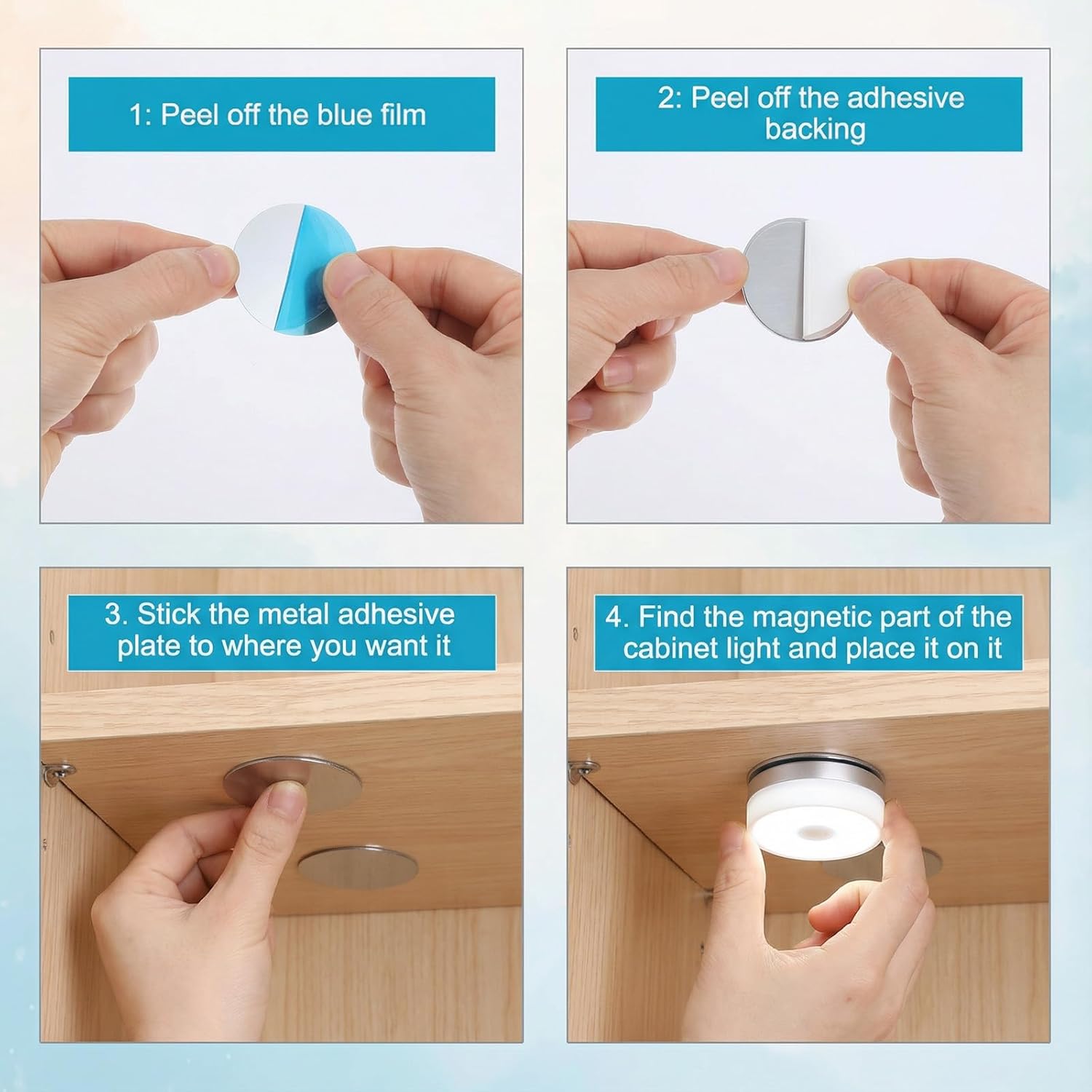 1: Peel off the blue film

2: Peel off the adhesive backing

3. Stick the metal adhesive plate to where you want it

4. Find the magnetic part of the cabinet light and place it on it