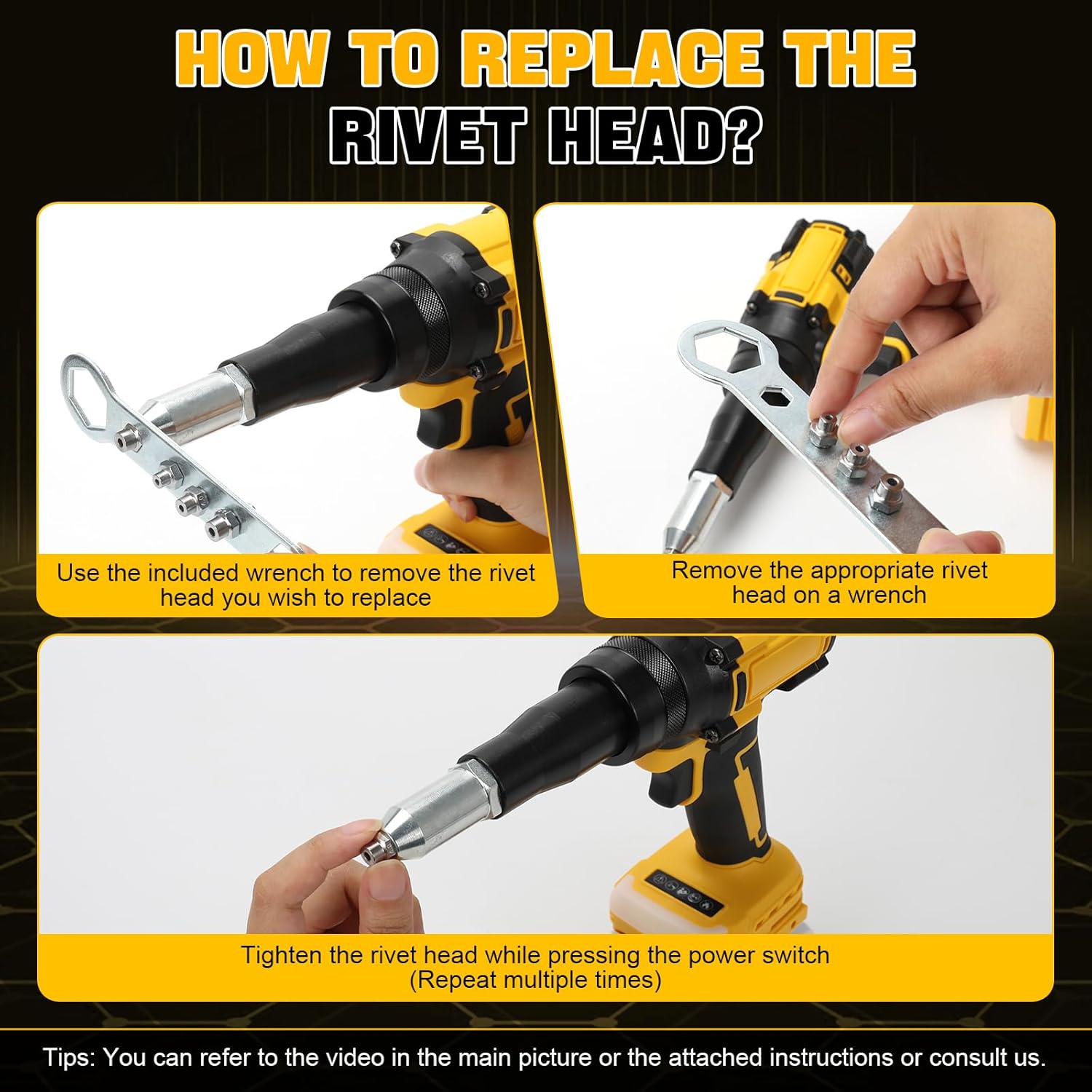 HOW TO REPLACE THE RIVET HEAD?

Use the included wrench to remove the rivet head you wish to replace

Remove the appropriate rivet head on a wrench

Tighten the rivet head while pressing the power switch (Repeat multiple times)

Tips: You can refer to the video in the main picture or the attached instructions or consult us.