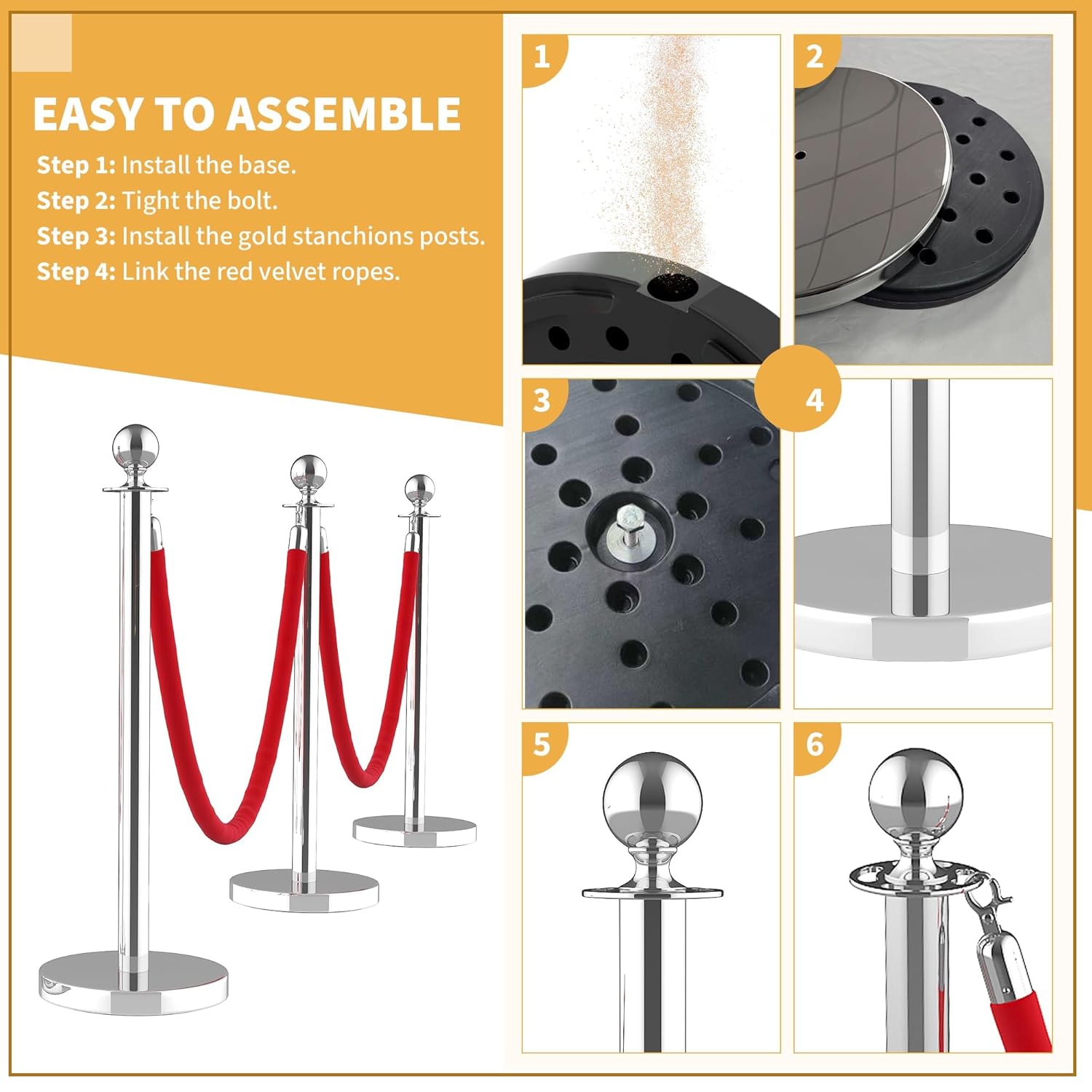 EASY TO ASSEMBLE

Step 1: Install the base.
Step 2: Tight the bolt.
Step 3: Install the gold stanchions posts.
Step 4: Link the red velvet ropes.

1

2

3

4

5

6