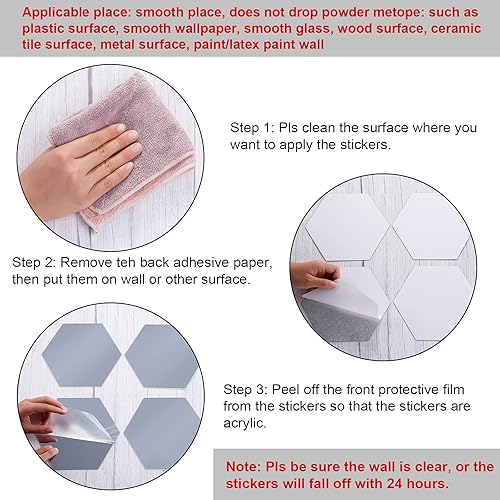 Applicable place: smooth place, does not drop powder metope: such as plastic surface, smooth wallpaper, smooth glass, wood surface, ceramic tile surface, metal surface, paint/latex paint wall

Step 1: Pls clean the surface where you want to apply the stickers.

Step 2: Remove teh back adhesive paper, then put them on wall or other surface.

Step 3: Peel off the front protective film from the stickers so that the stickers are acrylic.

Note: Pls be sure the wall is clear, or the stickers will fall off with 24 hours.