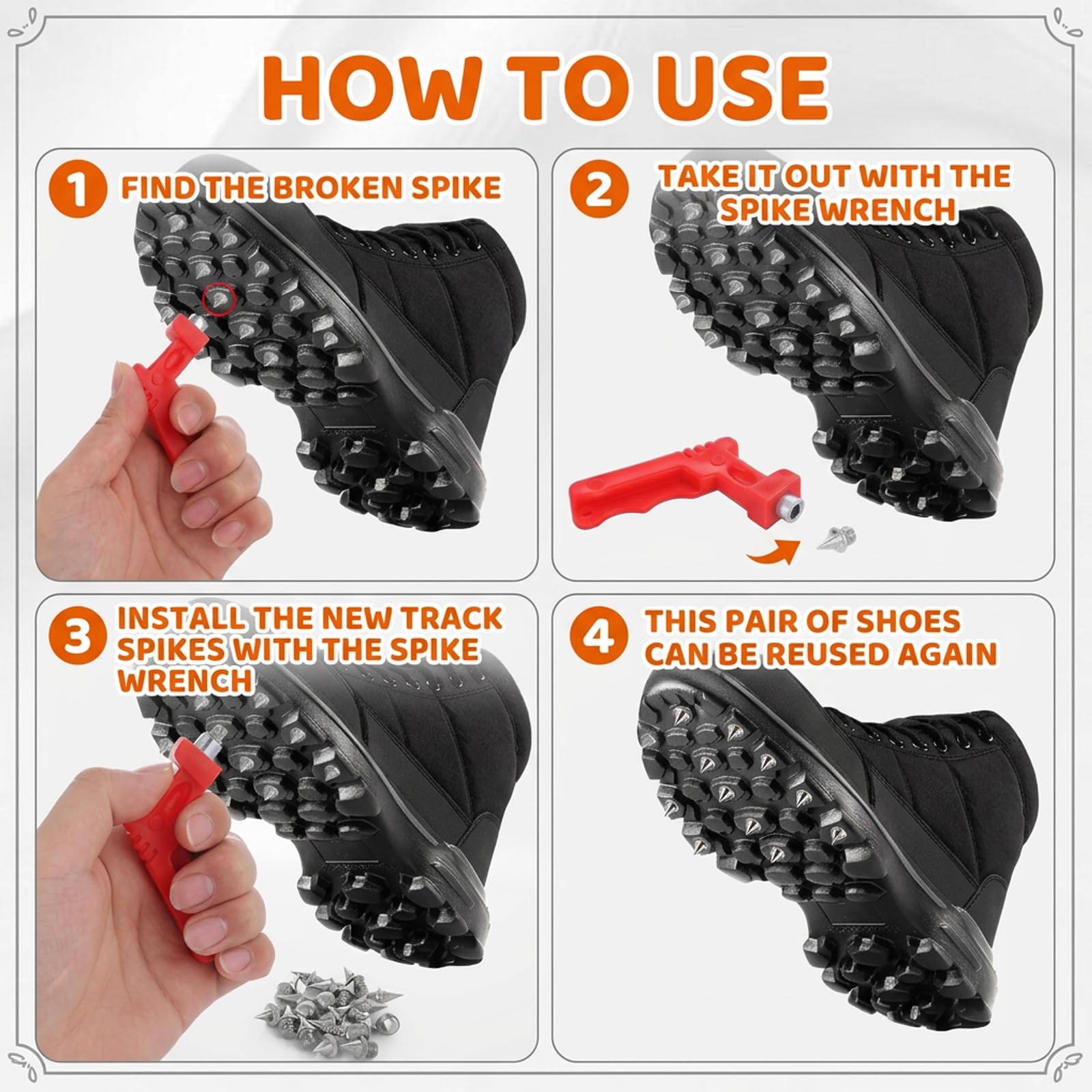 HOW TO USE

1 FIND THE BROKEN SPIKE

2 TAKE IT OUT WITH THE SPIKE WRENCH

3 INSTALL THE NEW TRACK SPIKES WITH THE SPIKE WRENCH

4 THIS PAIR OF SHOES CAN BE REUSED AGAIN