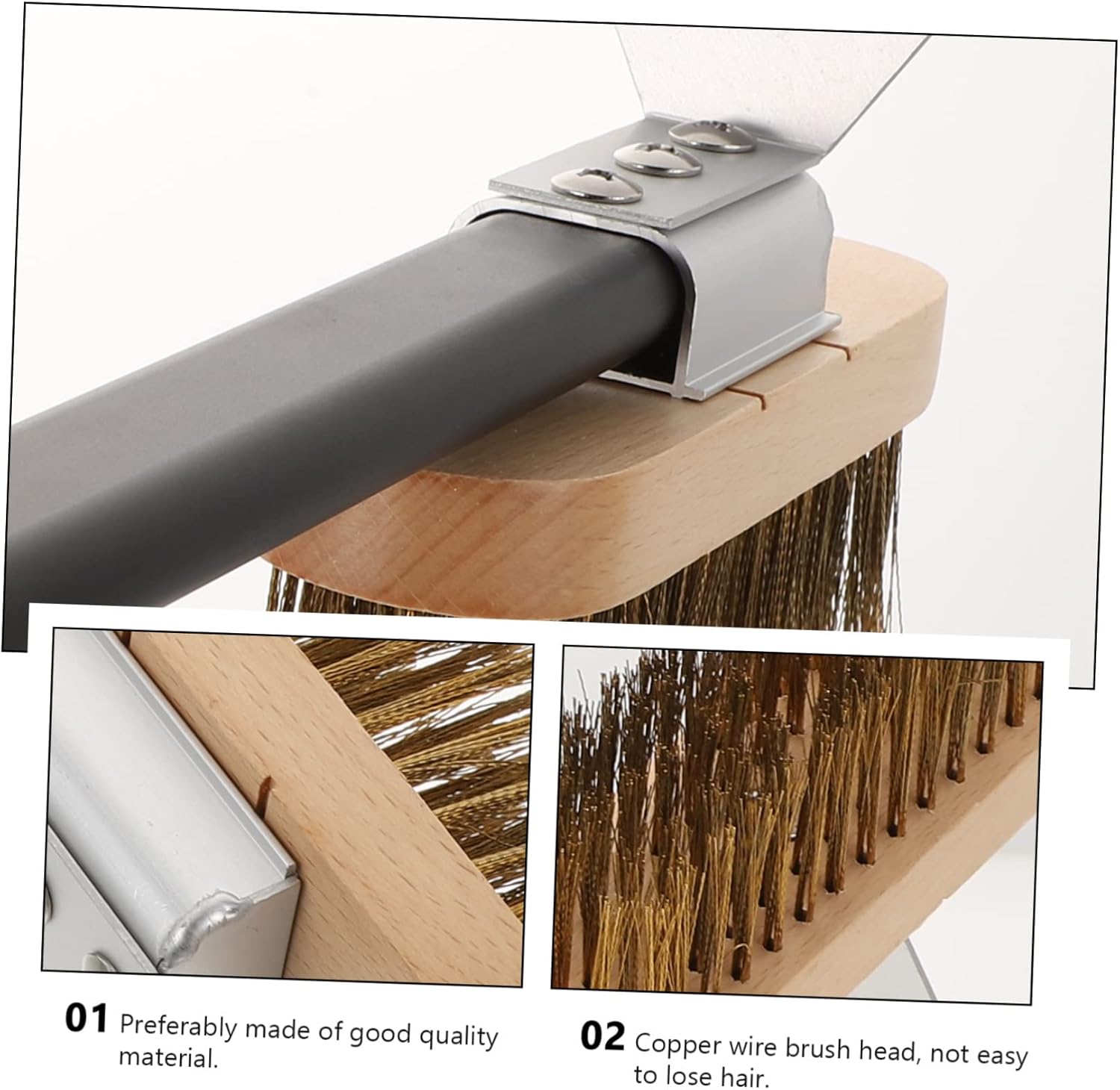 01 Preferably made of good quality material.

02 Copper wire brush head, not easy to lose hair.