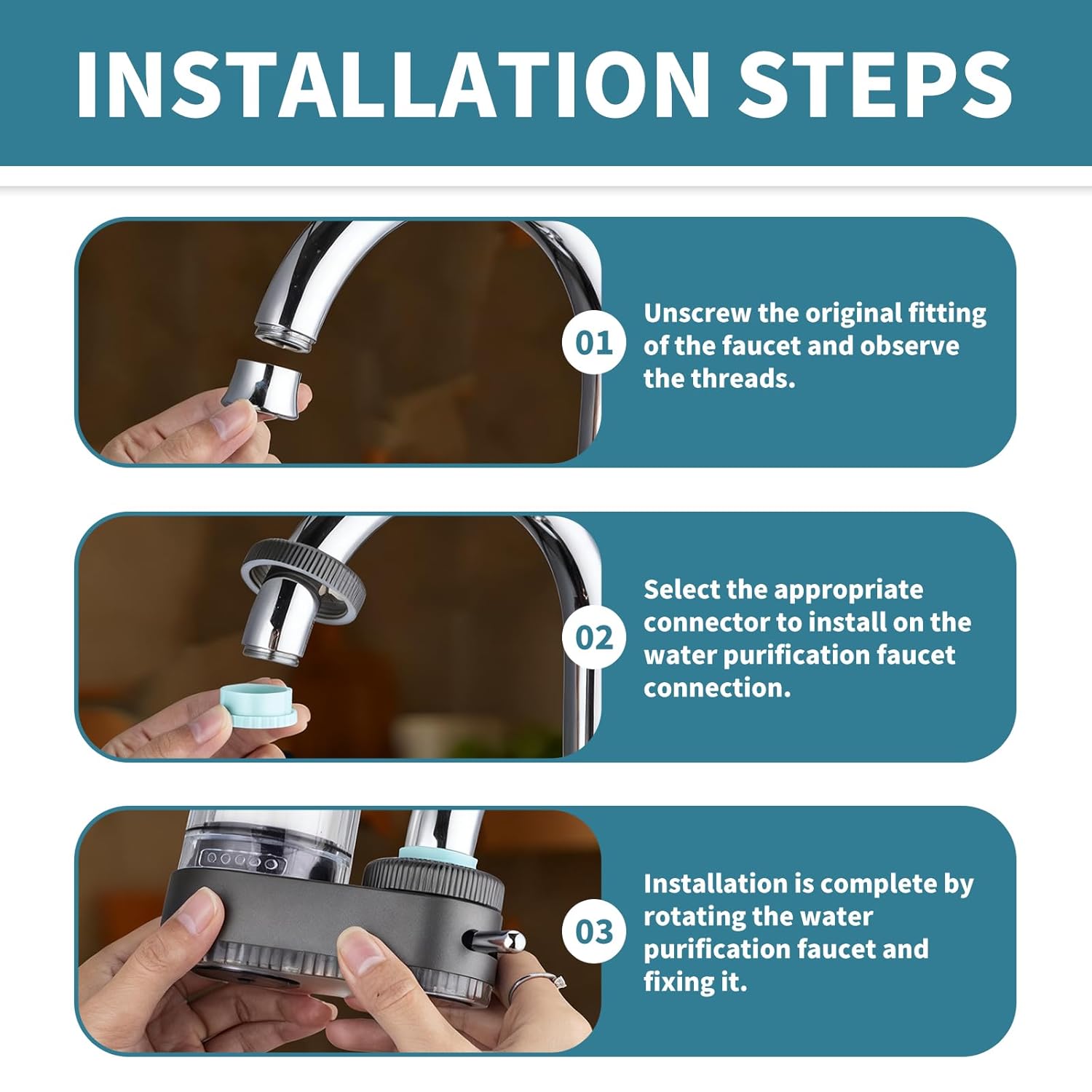 INSTALLATION STEPS

01

Unscrew the original fitting of the faucet and observe the threads.

02

Select the appropriate connector to install on the water purification faucet connection.

03

Installation is complete by rotating the water purification faucet and fixing it.