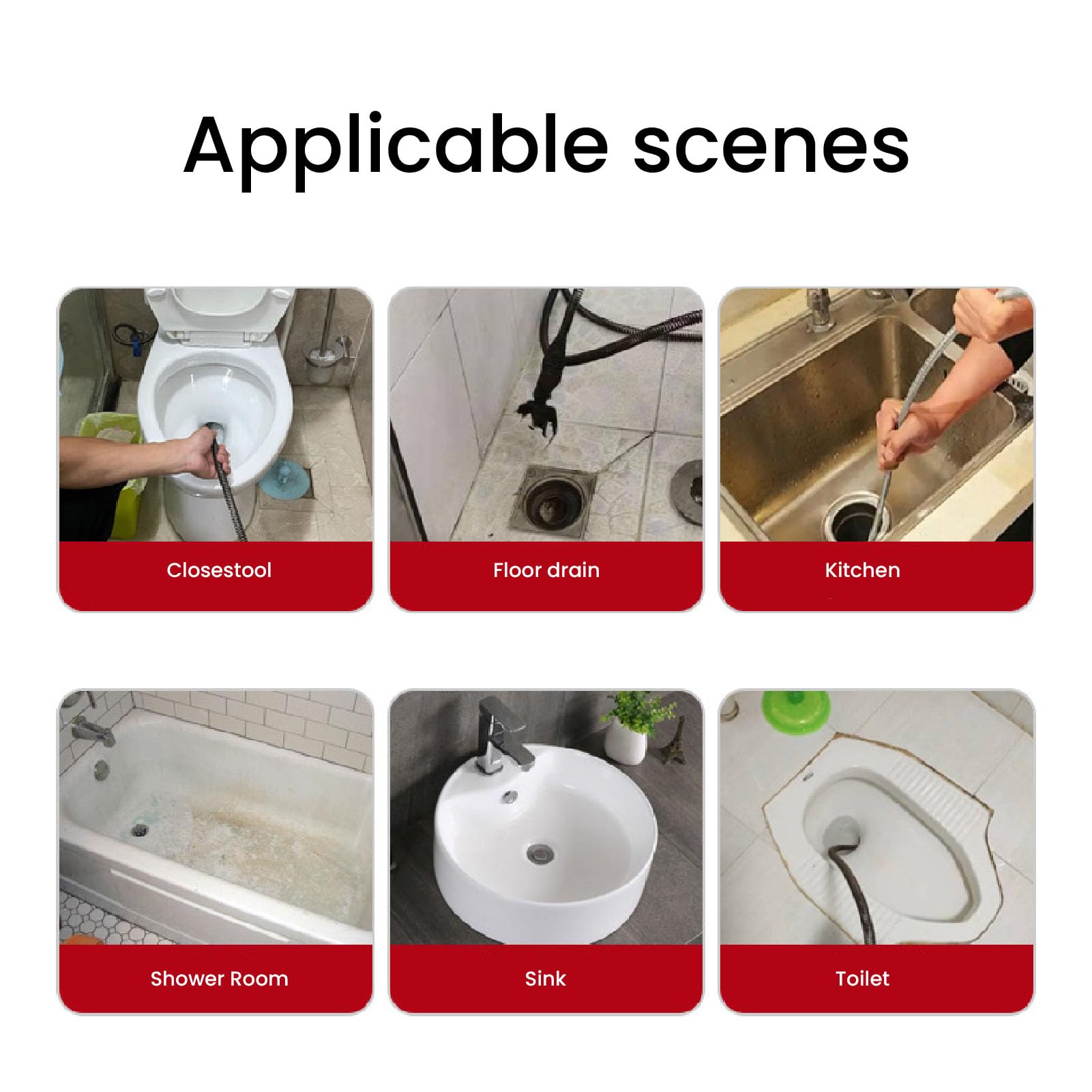 Applicable scenes

Closestool

Floor drain

Kitchen

Shower Room

Sink

Toilet