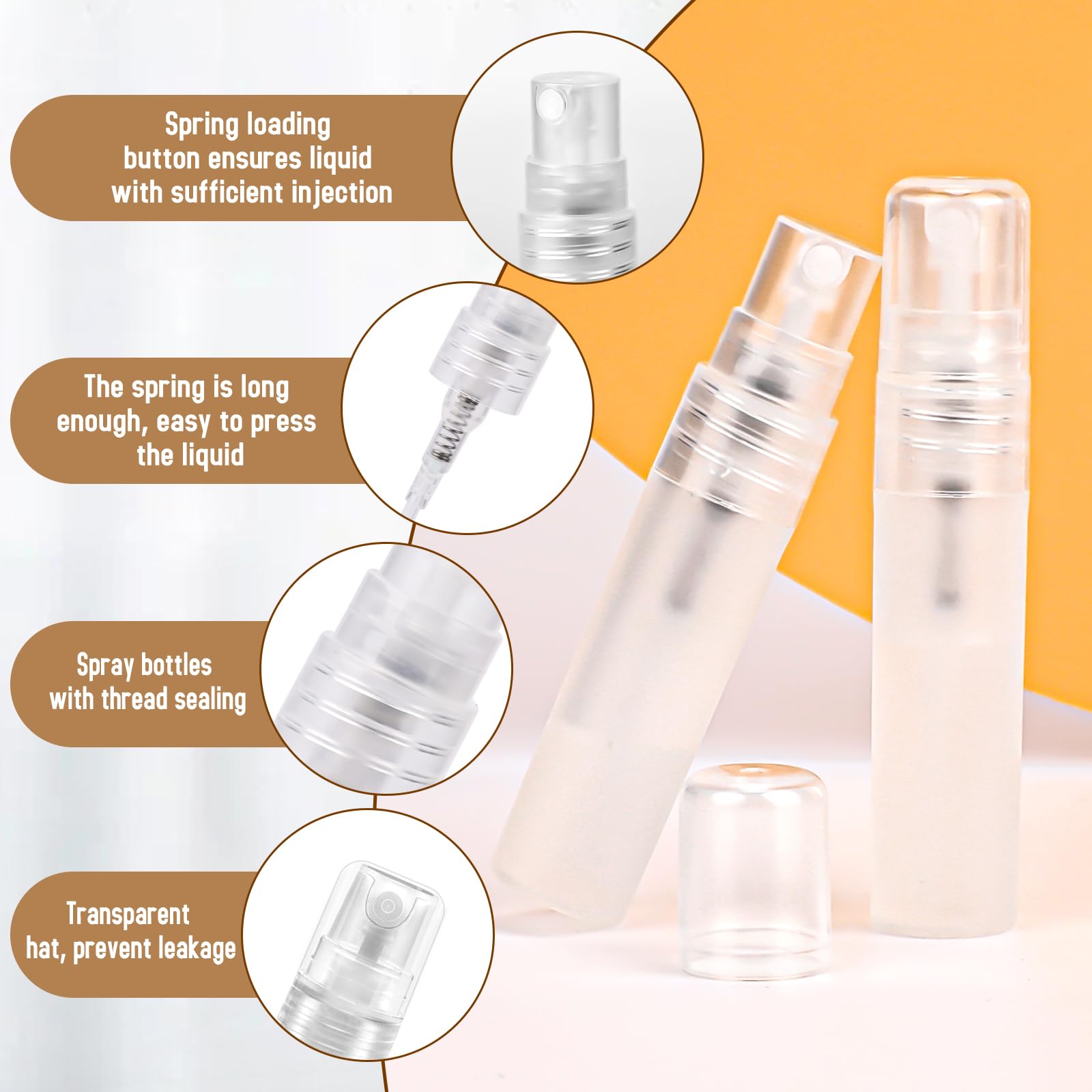 Spring loading button ensures liquid with sufficient injection

The spring is long enough, easy to press the liquid

Spray bottles with thread sealing

Transparent hat, prevent leakage