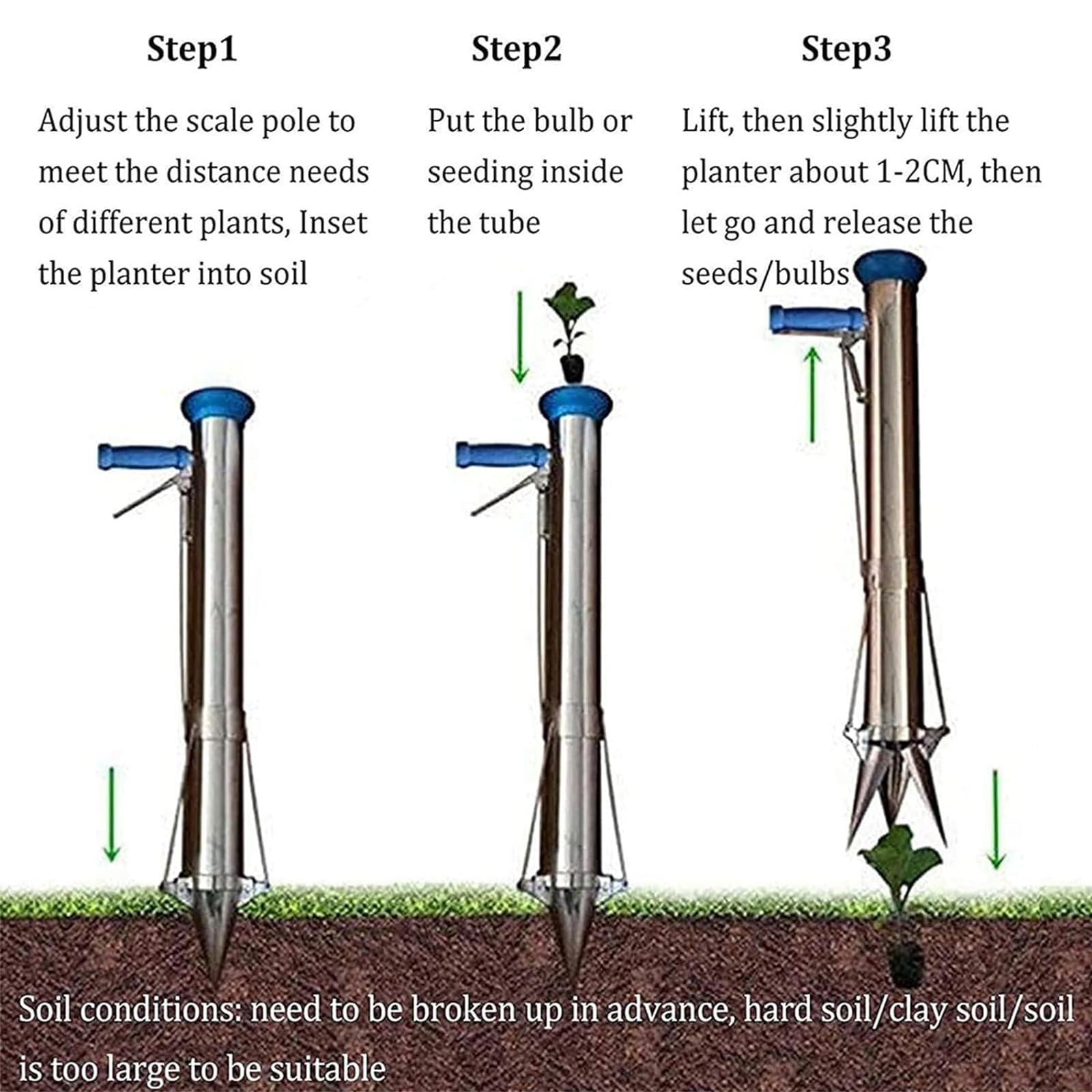 Step1

Adjust the scale pole to meet the distance needs of different plants, Inset the planter into soil

Step2

Put the bulb or seeding inside the tube

Step3

Lift, then slightly lift the planter about 1-2CM, then let go and release the seeds/bulbs

Soil conditions: need to be broken up in advance, hard soil/clay soil/soil is too large to be suitable