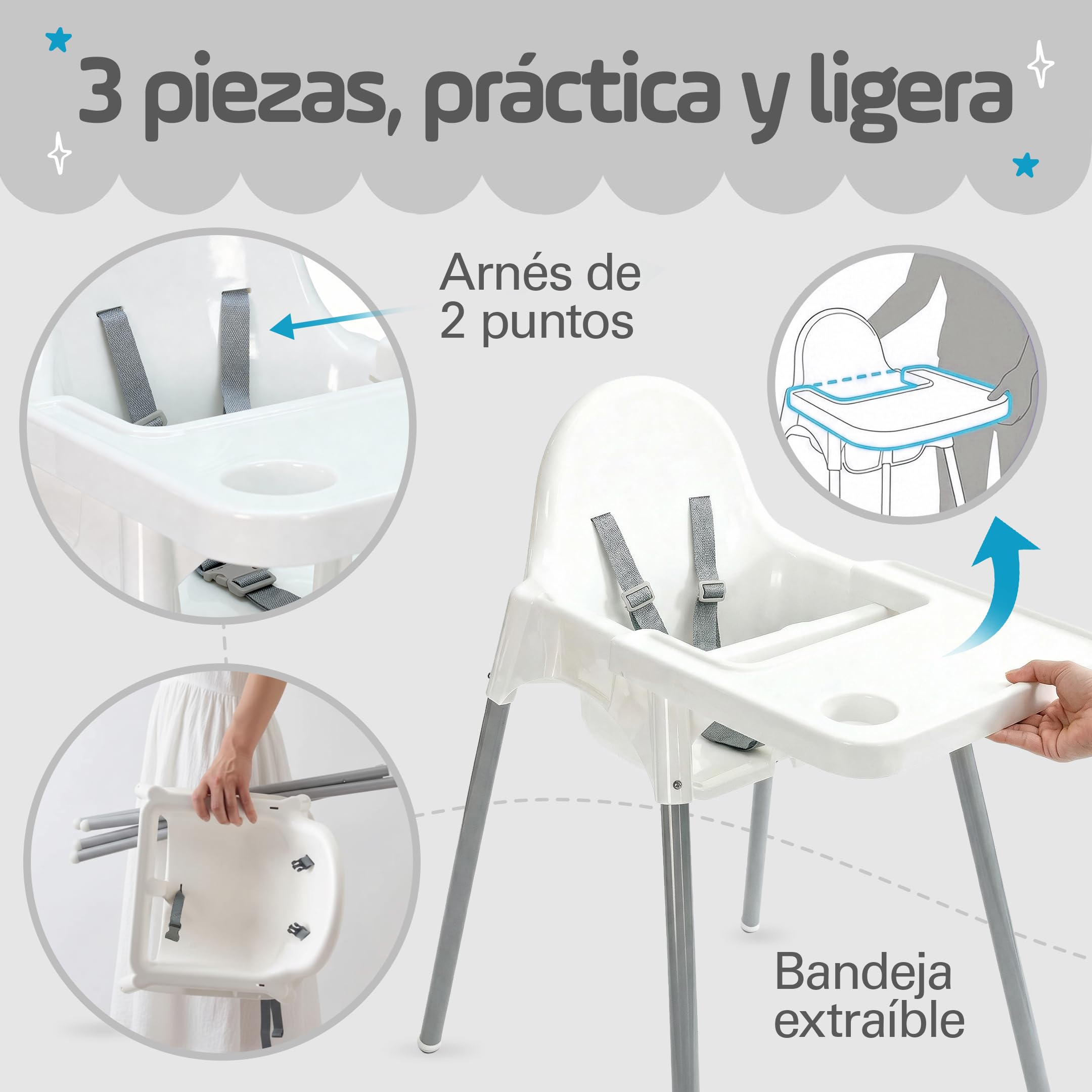 3 piezas, práctica y ligera

Arnés de 2 puntos

Bandeja extraíble