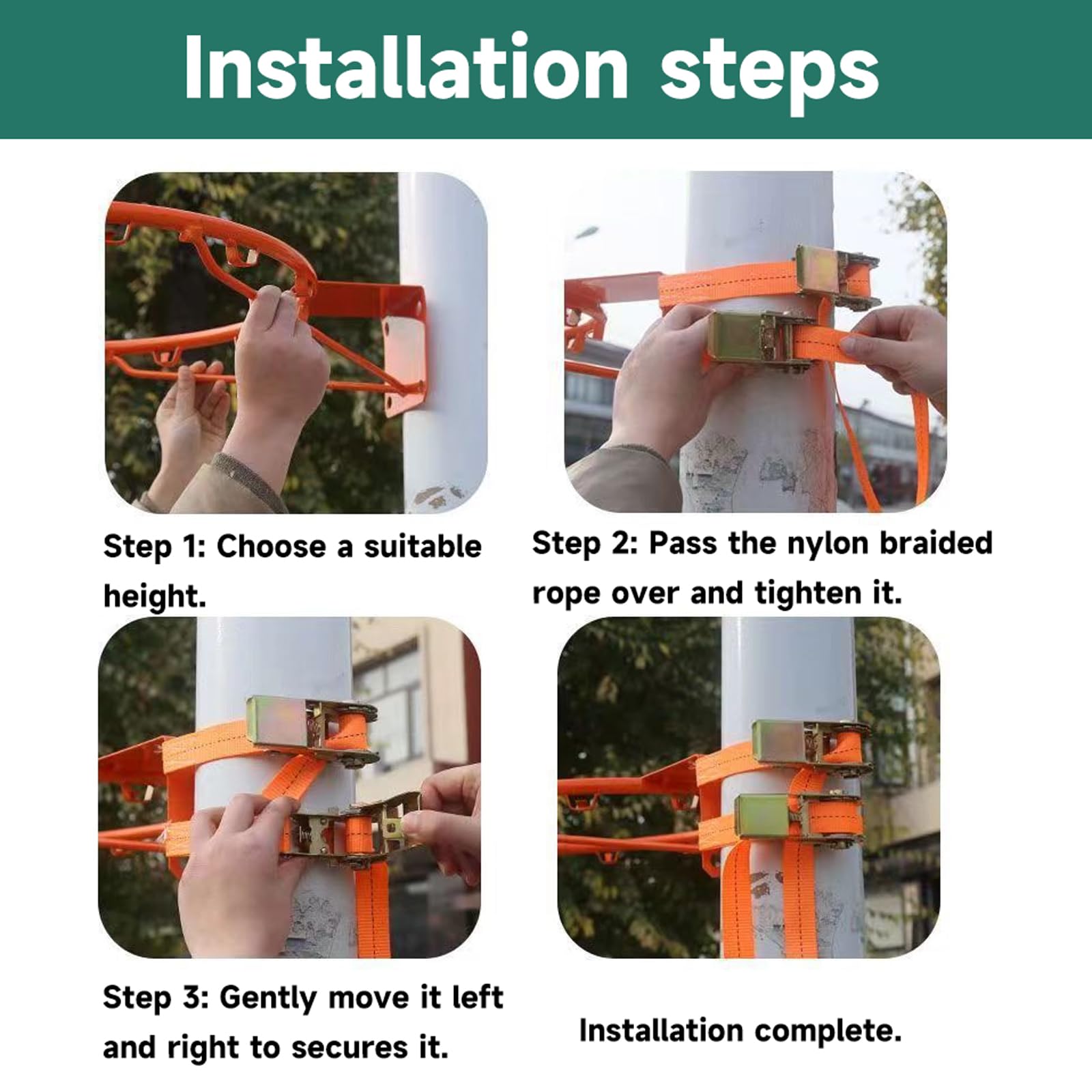 Installation steps

Step 1: Choose a suitable height.

Step 2: Pass the nylon braided rope over and tighten it.

Step 3: Gently move it left and right to secures it.

Installation complete.