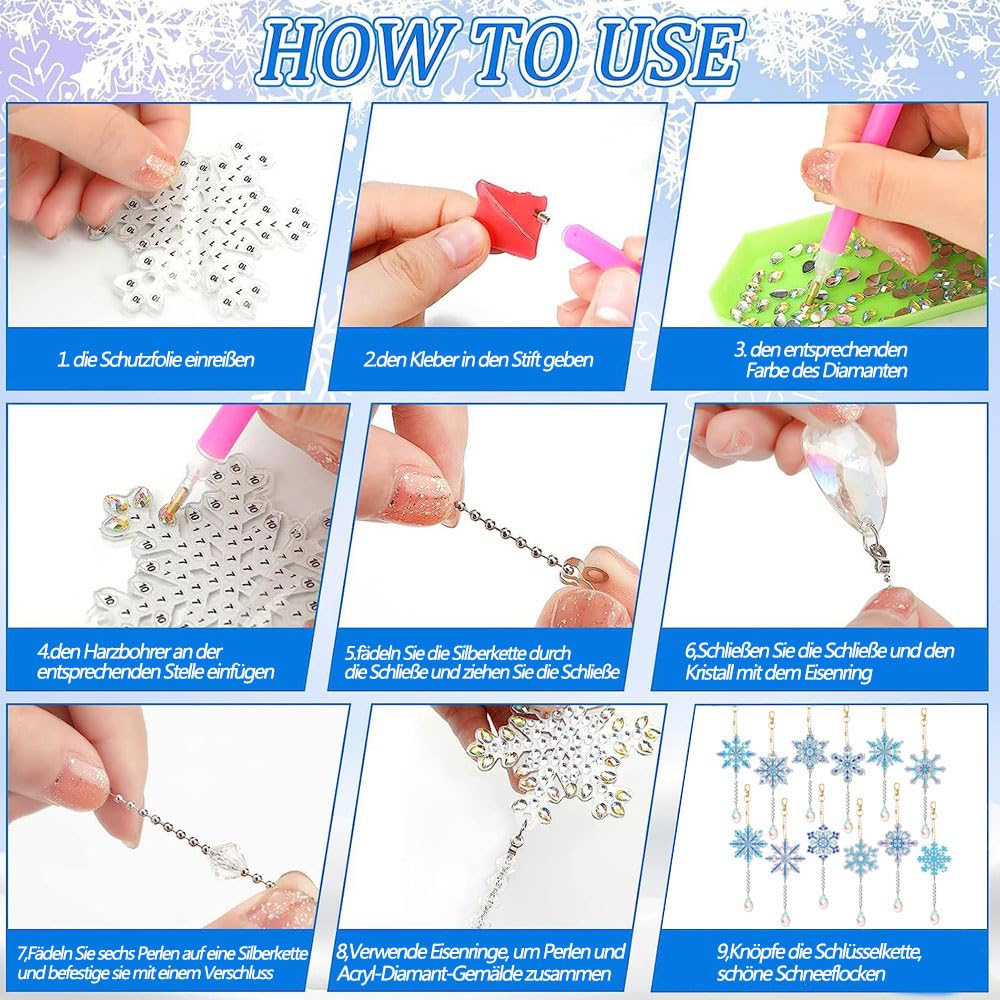 HOW TO USE

1. die Schutzfolie einreißen

2.den Kleber in den Stift geben

3. den entsprechenden Farbe des Diamanten

4.den Harzbohrer an der entsprechenden Stelle einfügen

5.fädeln Sie die Silberkette durch die Schließe und ziehen Sie die Schließe

6,Schließen Sie die Schließe und den Kristall mit dem Eisenring

7,Fädeln Sie sechs Perlen auf eine Silberkette und befestige sie mit einem Verschluss

8,Verwende Eisenringe, um Perlen und Acryl-Diamant-Gemälde zusammen

9,Knöpfe die Schlüsselkette, schöne Schneeflocken