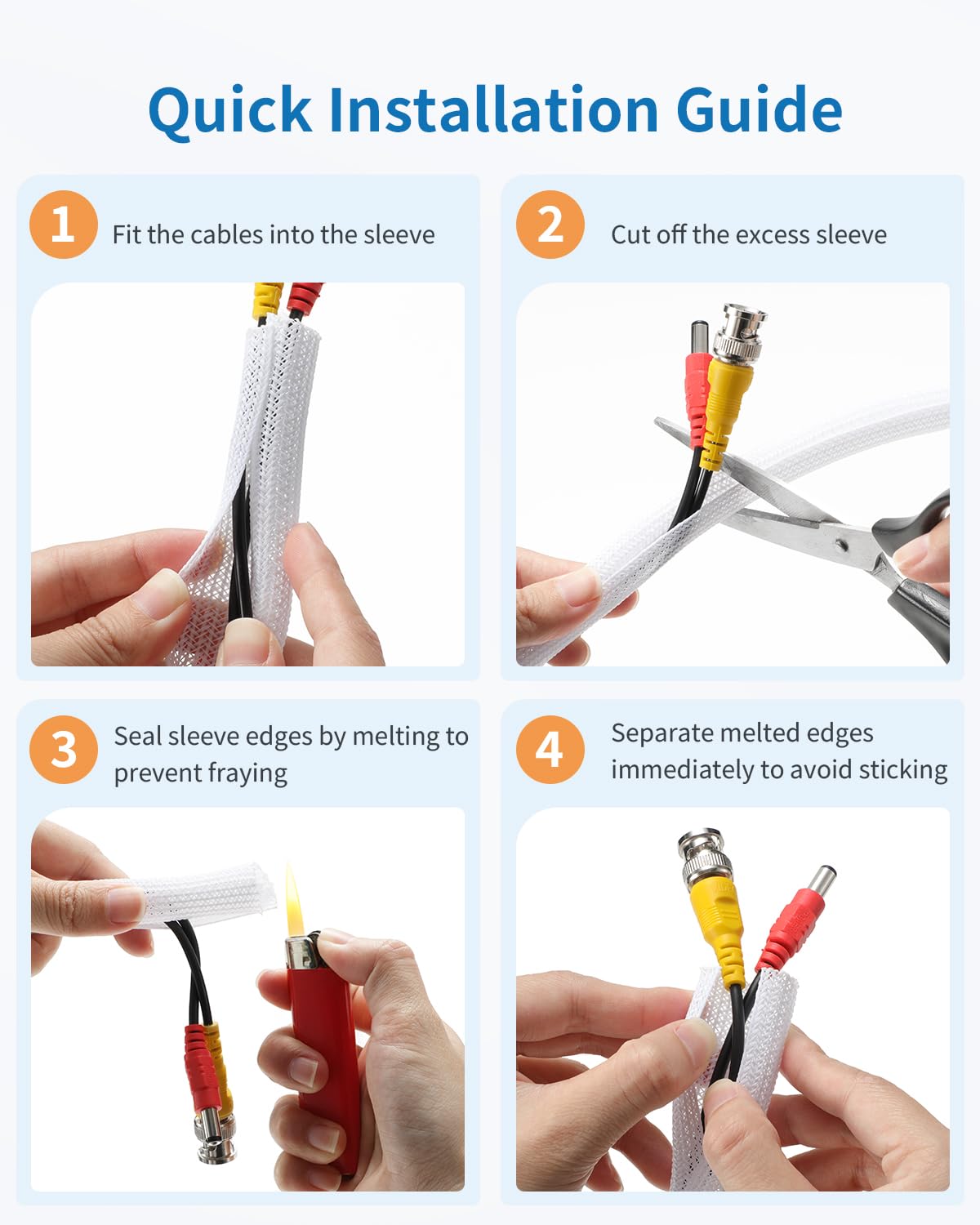 Quick Installation Guide

1 Fit the cables into the sleeve

2 Cut off the excess sleeve

3 Seal sleeve edges by melting to prevent fraying

4 Separate melted edges immediately to avoid sticking