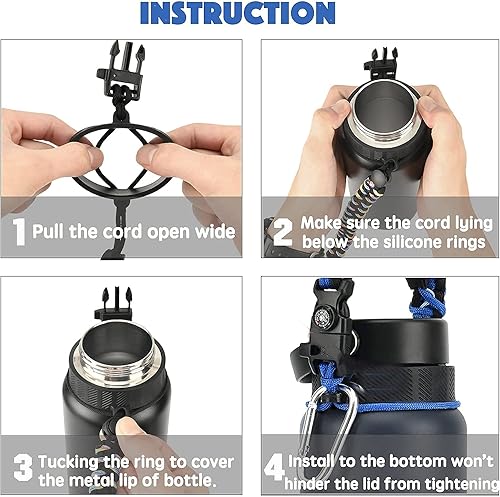 INSTRUCTION

1 Pull the cord open wide

2 Make sure the cord lying below the silicone rings

3 Tucking the ring to cover the metal lip of bottle.

4 Install to the bottom won't hinder the lid from tightening