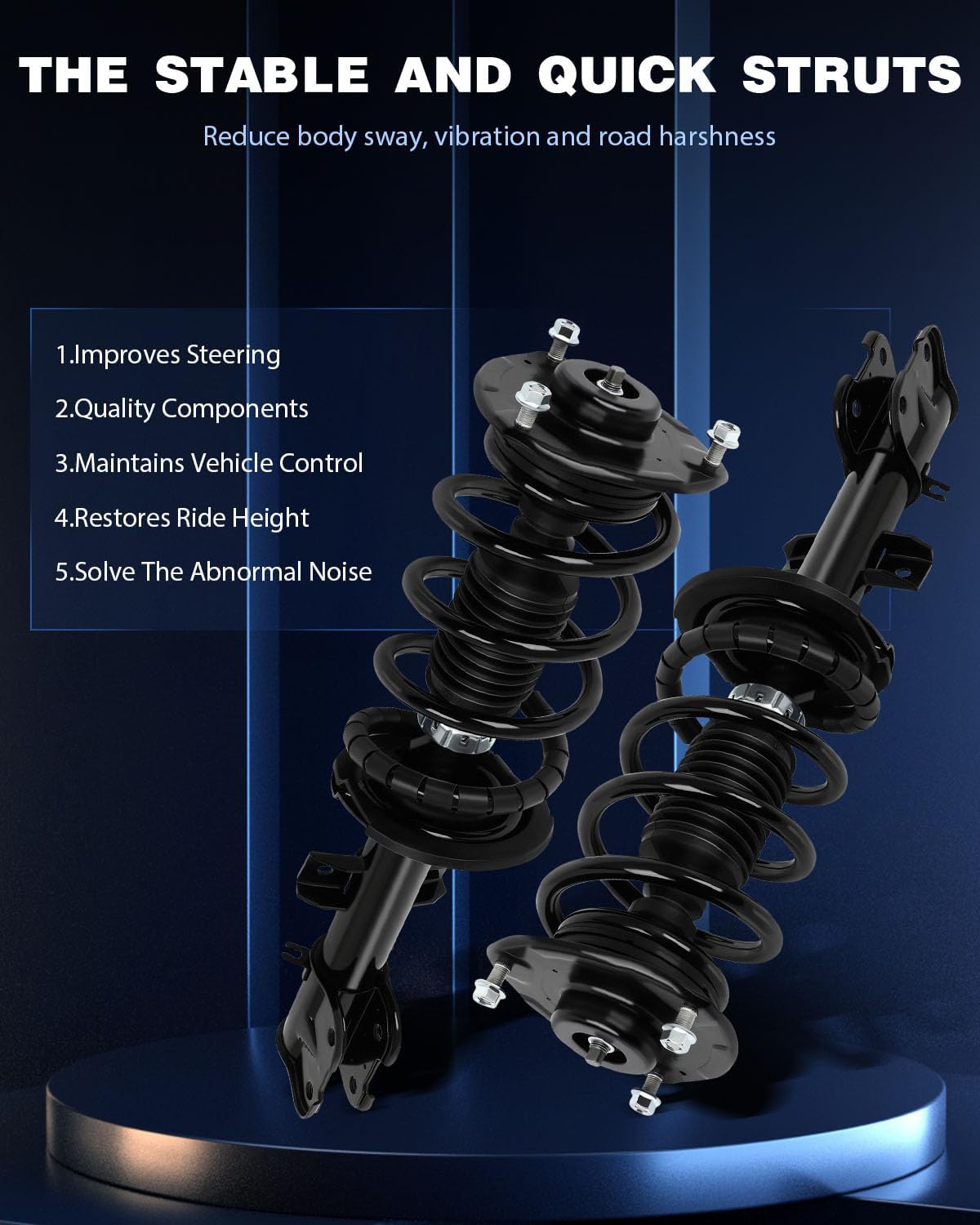 THE STABLE AND QUICK STRUTS

Reduce body sway, vibration and road harshness

1.Improves Steering

2.Quality Components

3.Maintains Vehicle Control

4.Restores Ride Height

5.Solve The Abnormal Noise