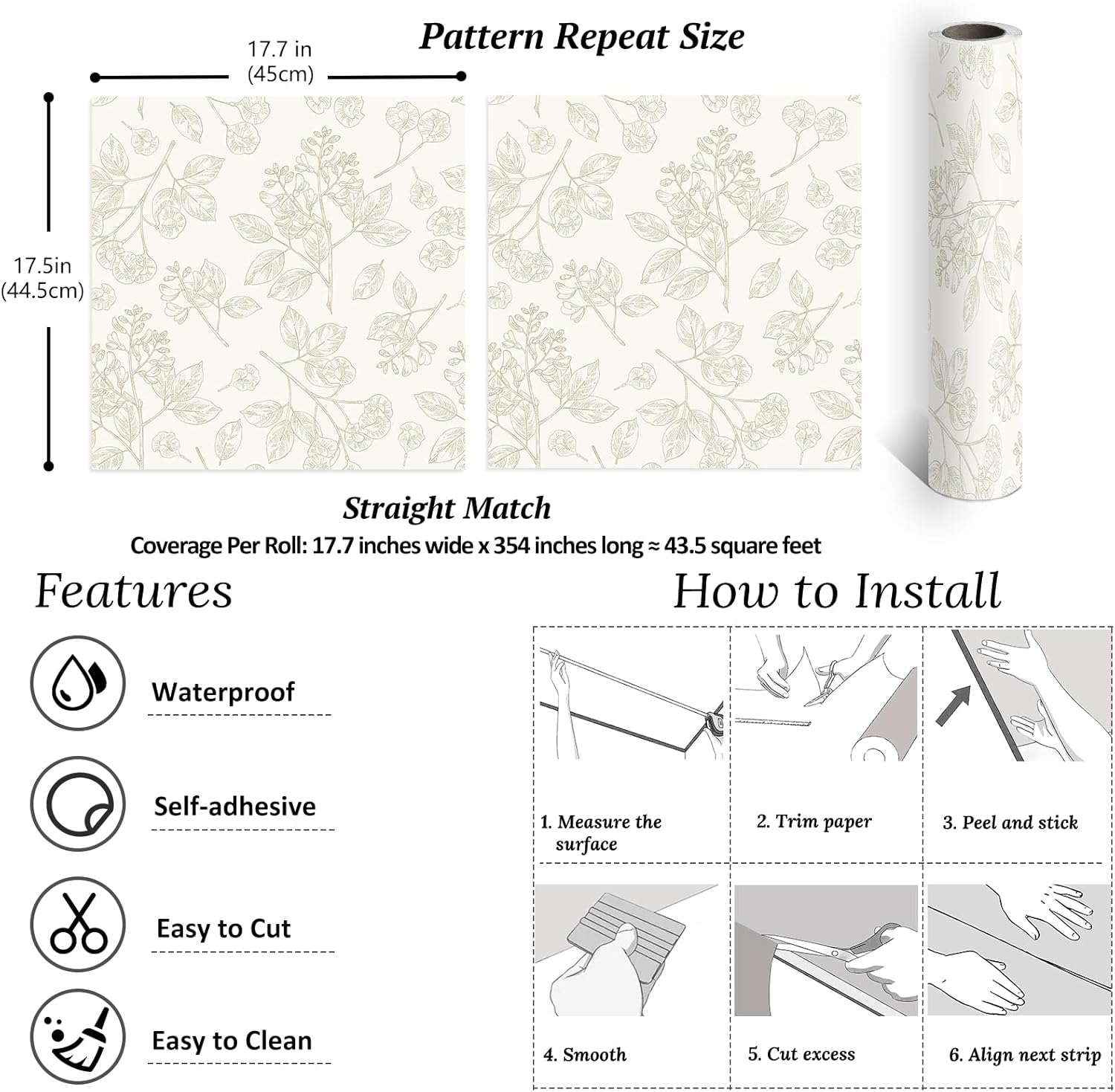 Pattern Repeat Size

17.7 in
(45cm)

17.5in
(44.5cm)

Straight Match

Coverage Per Roll: 17.7 inches wide x 354 inches long ≈ 43.5 square feet

Features

Waterproof

Self-adhesive

Easy to Cut

Easy to Clean

How to Install

1. Measure the surface

2. Trim paper

3. Peel and stick

4. Smooth

5. Cut excess

6. Align next strip