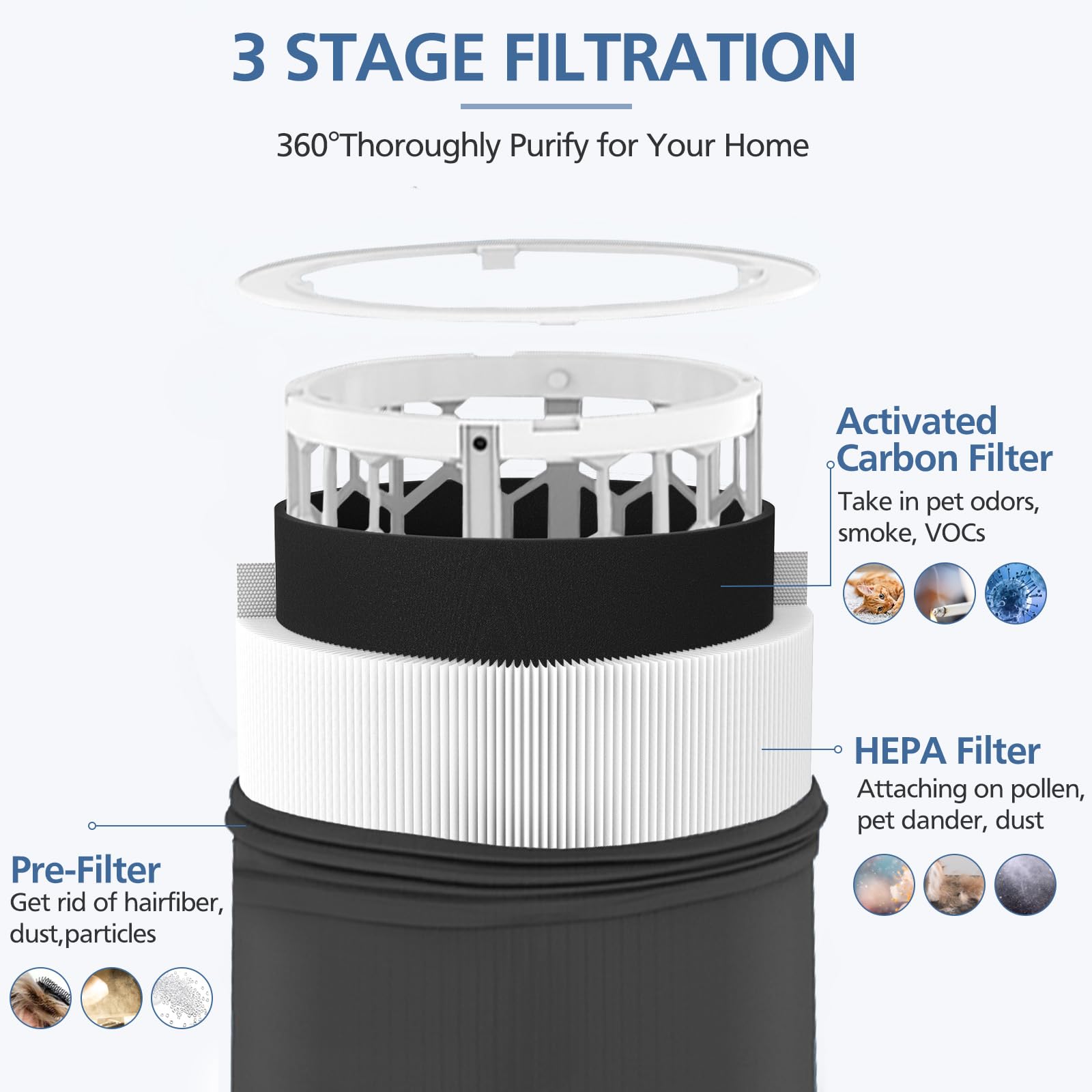 3 STAGE FILTRATION

360°Thoroughly Purify for Your Home

Activated Carbon Filter
Take in pet odors, smoke, VOCs

HEPA Filter
Attaching on pollen, pet dander, dust

Pre-Filter
Get rid of hairfiber, dust,particles