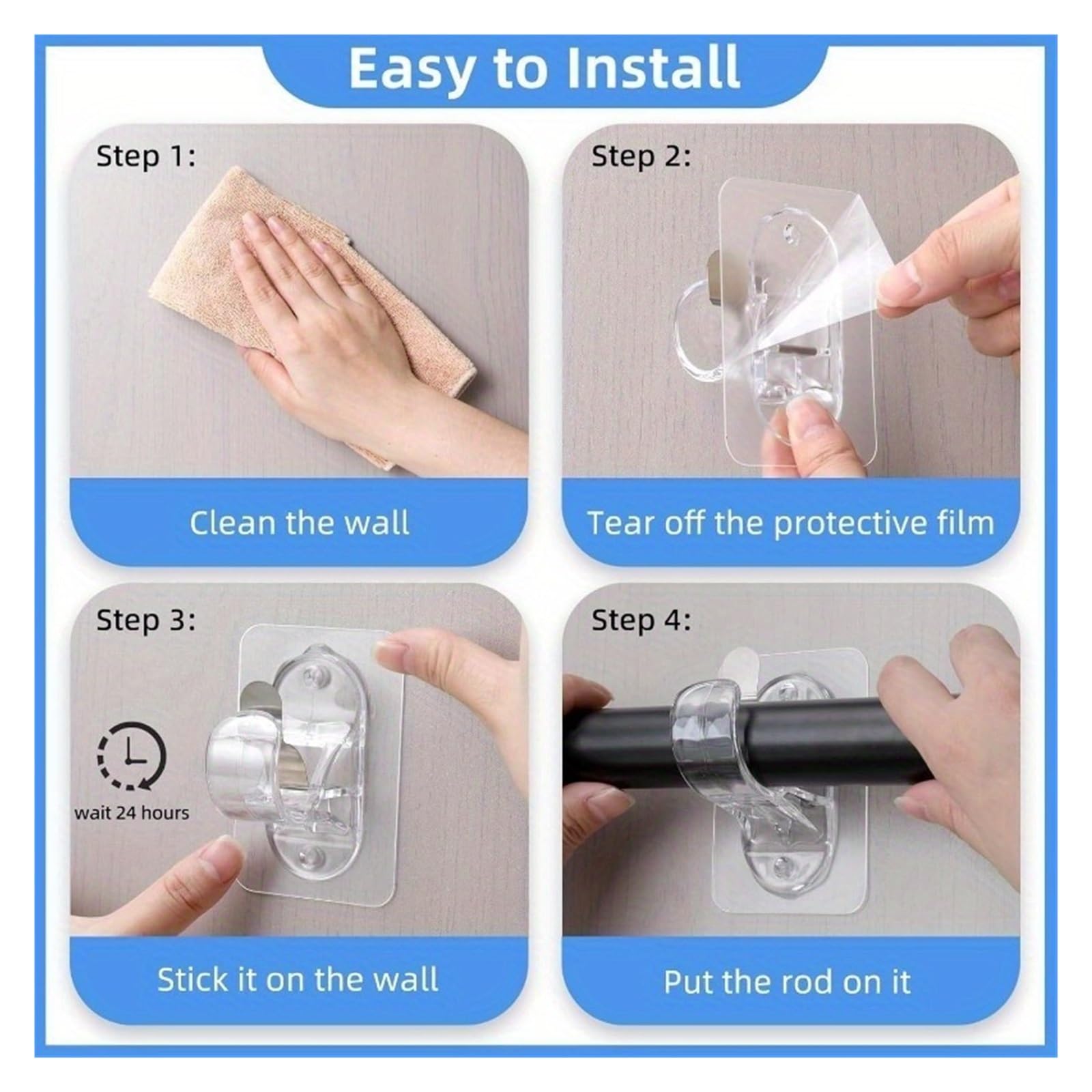 Easy to Install

Step 1:

Clean the wall

Step 2:

Tear off the protective film

Step 3:

wait 24 hours

Stick it on the wall

Step 4:

Put the rod on it