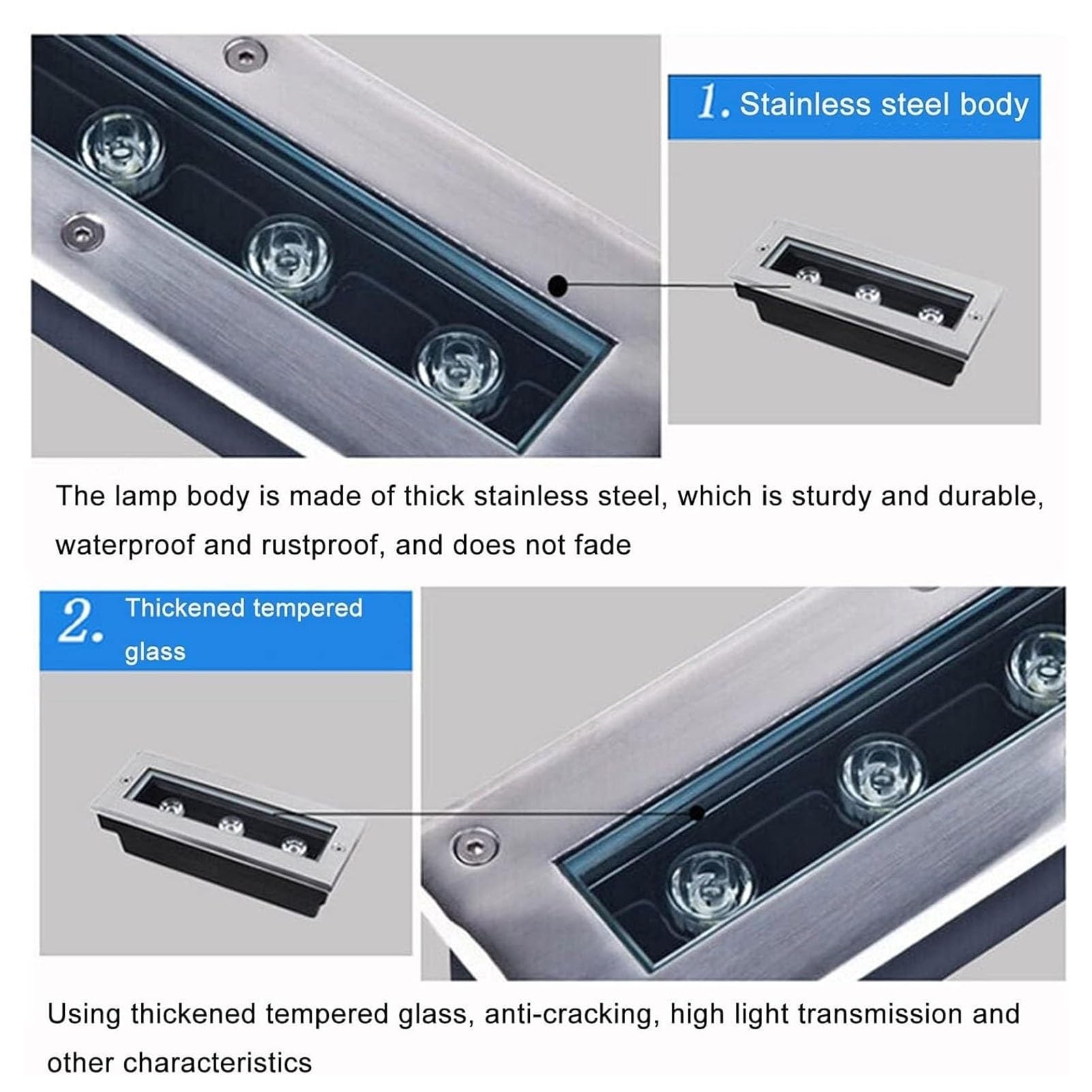 1. Stainless steel body

The lamp body is made of thick stainless steel, which is sturdy and durable, waterproof and rustproof, and does not fade

2. Thickened tempered glass

Using thickened tempered glass, anti-cracking, high light transmission and other characteristics