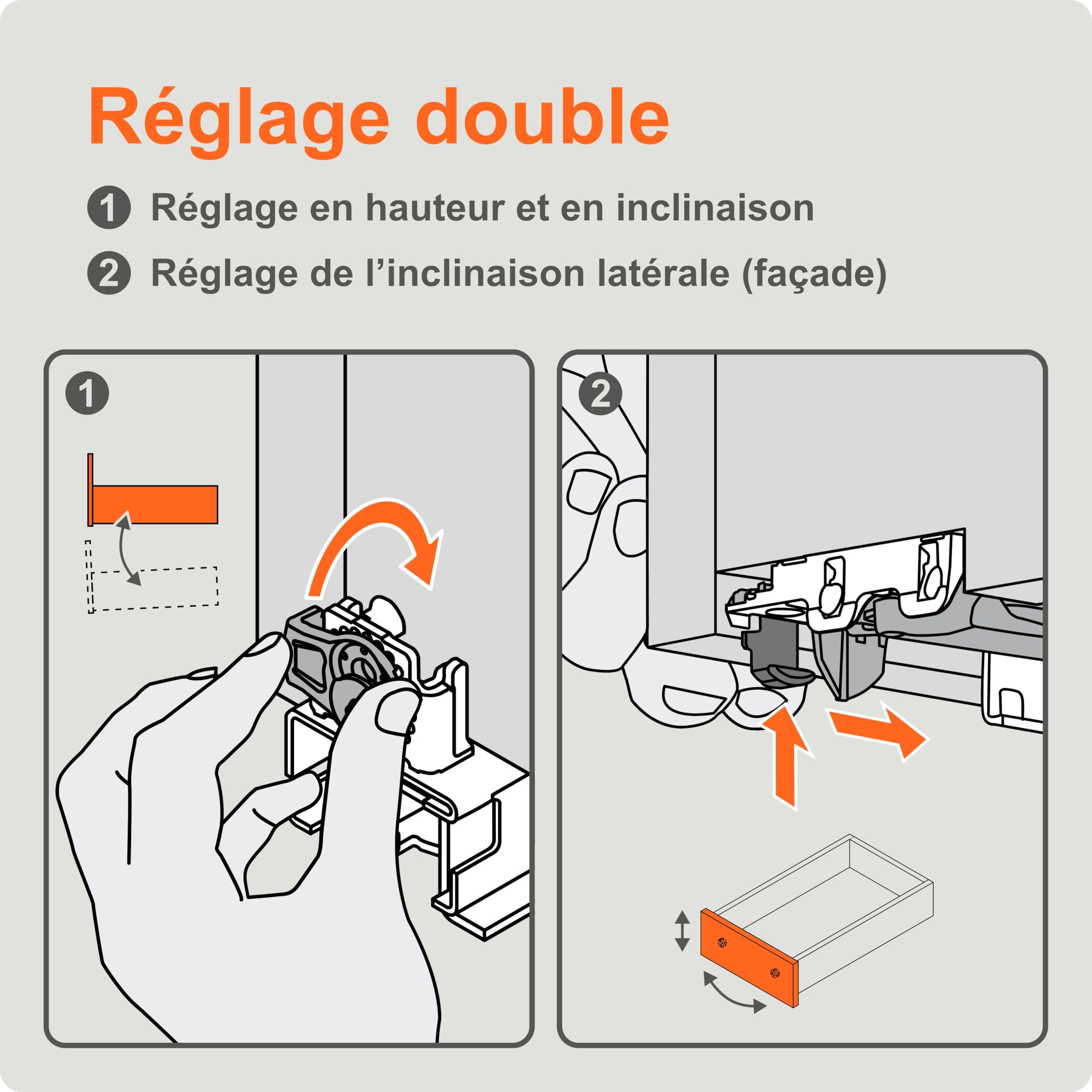 Réglage double

1 Réglage en hauteur et en inclinaison

2 Réglage de l'inclinaison latérale (façade)

1

2