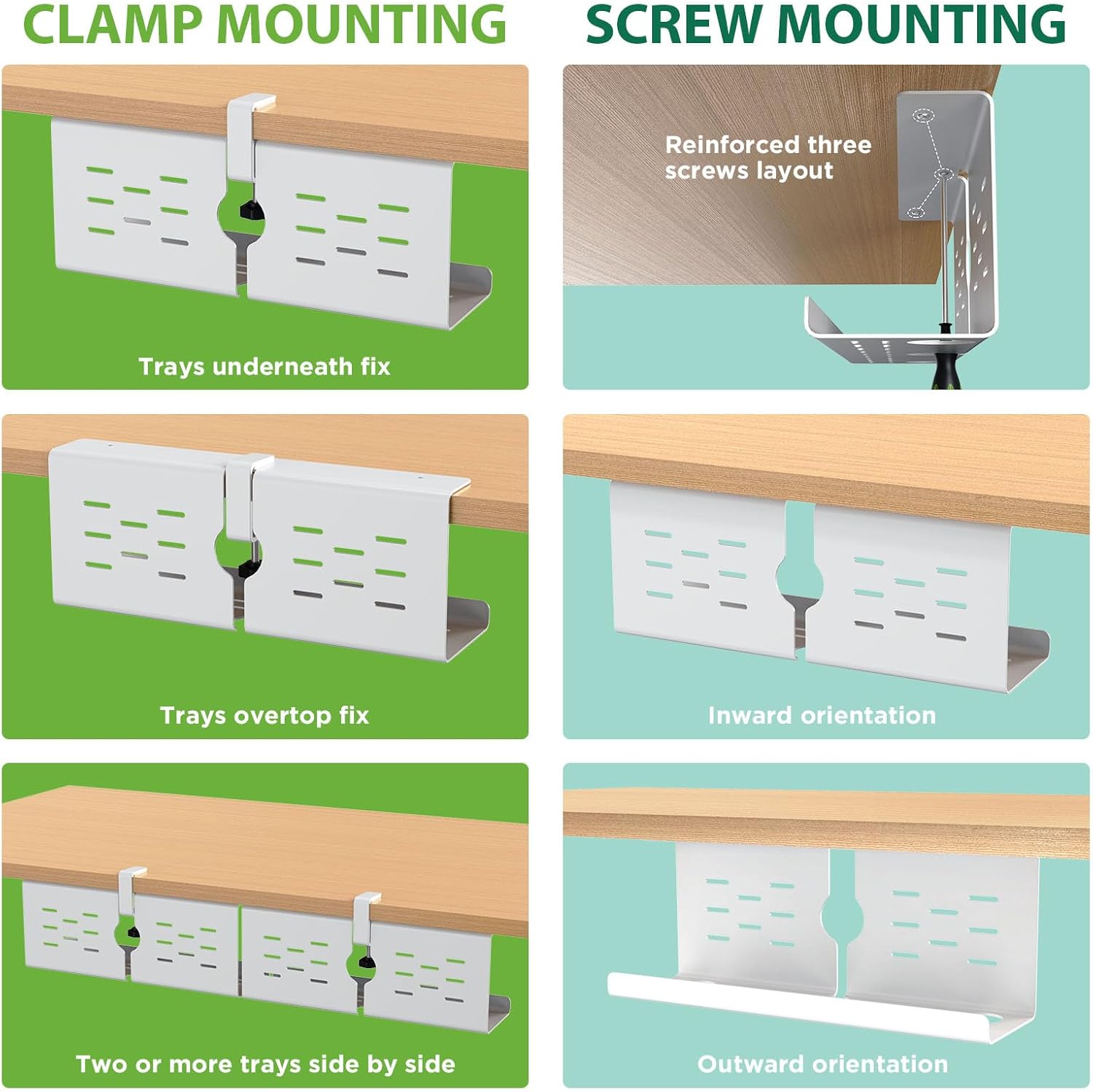 CLAMP MOUNTING

Trays underneath fix

Trays overtop fix

Two or more trays side by side

SCREW MOUNTING

Reinforced three screws layout

Inward orientation

Outward orientation