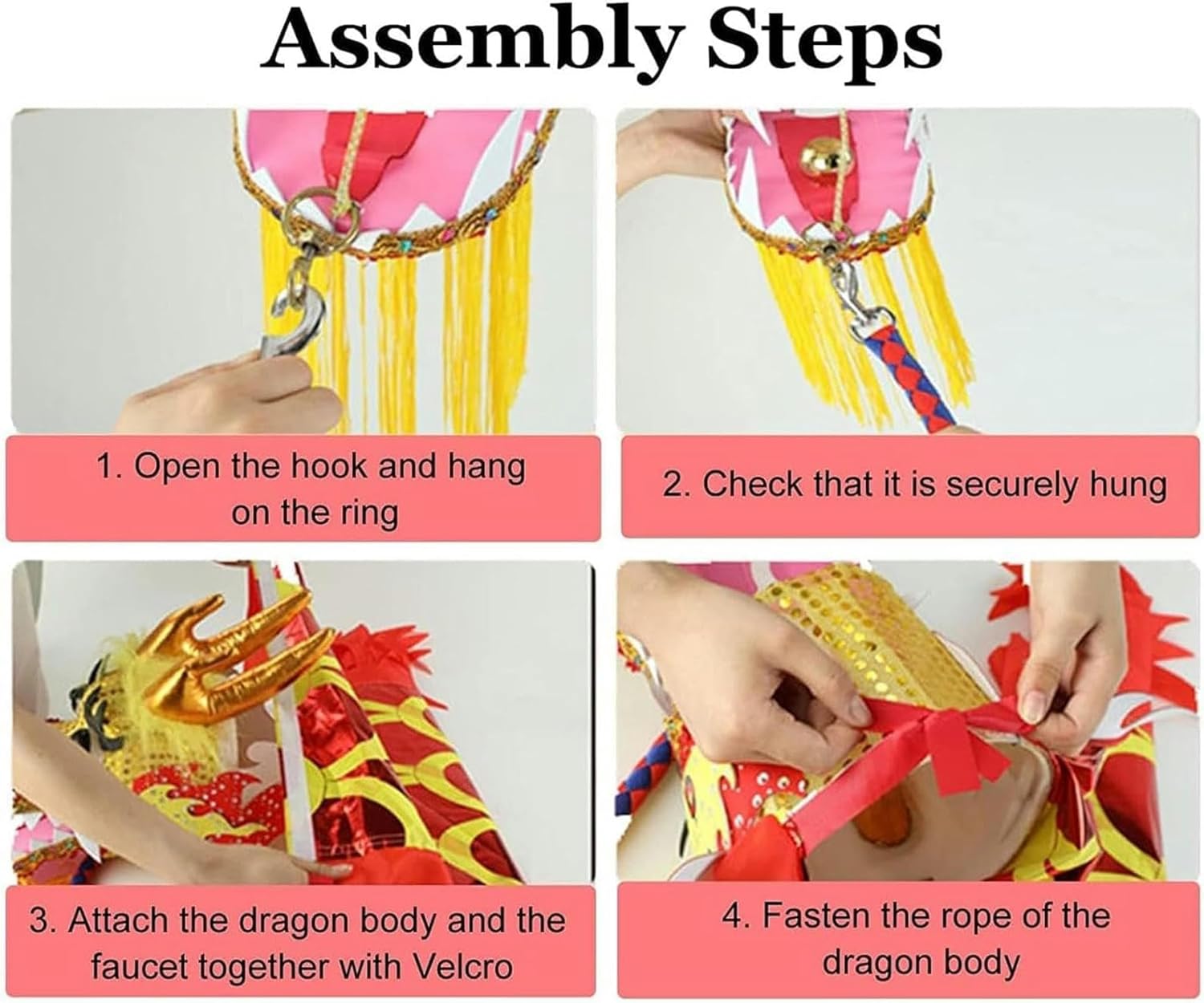 Assembly Steps

1. Open the hook and hang on the ring

2. Check that it is securely hung

3. Attach the dragon body and the faucet together with Velcro

4. Fasten the rope of the dragon body