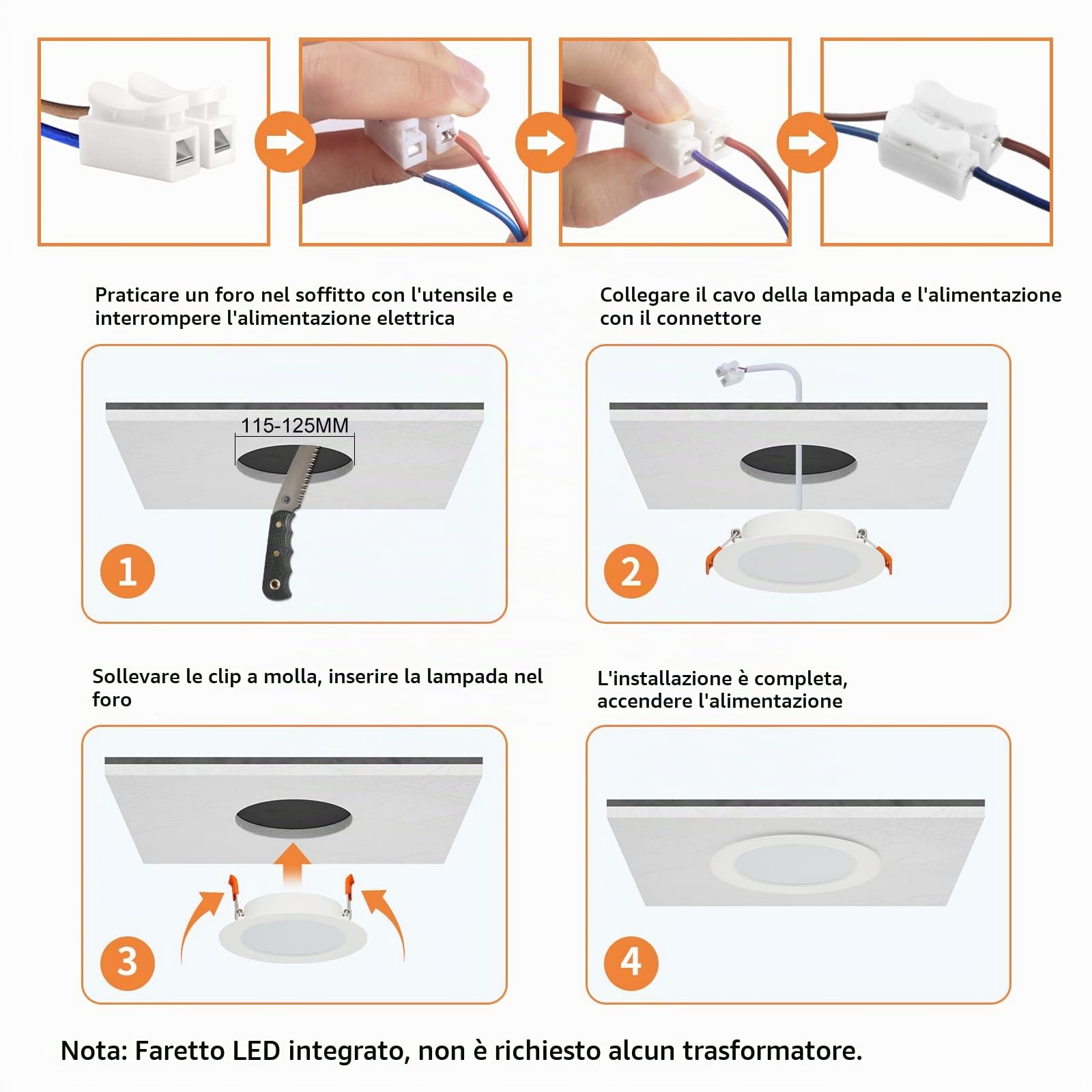 Praticare un foro nel soffitto con l'utensile e interrompere l'alimentazione elettrica

115-125MM

1

Collegare il cavo della lampada e l'alimentazione con il connettore

2

Sollevare le clip a molla, inserire la lampada nel foro

3

L'installazione è completa, accendere l'alimentazione

4

Nota: Faretto LED integrato, non è richiesto alcun trasformatore.