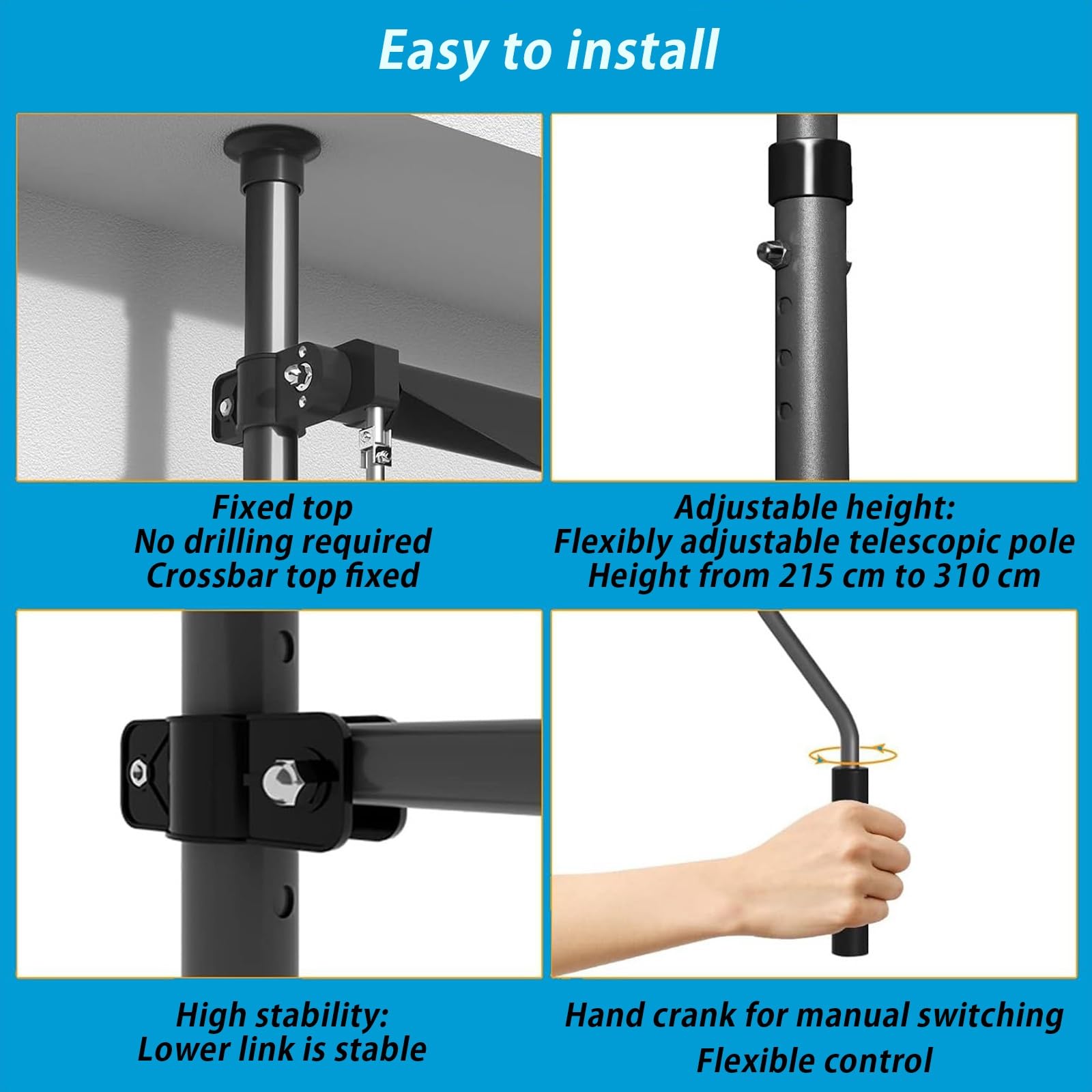 Easy to install

Fixed top
No drilling required
Crossbar top fixed

Adjustable height:
Flexibly adjustable telescopic pole
Height from 215 cm to 310 cm

High stability:
Lower link is stable

Hand crank for manual switching
Flexible control