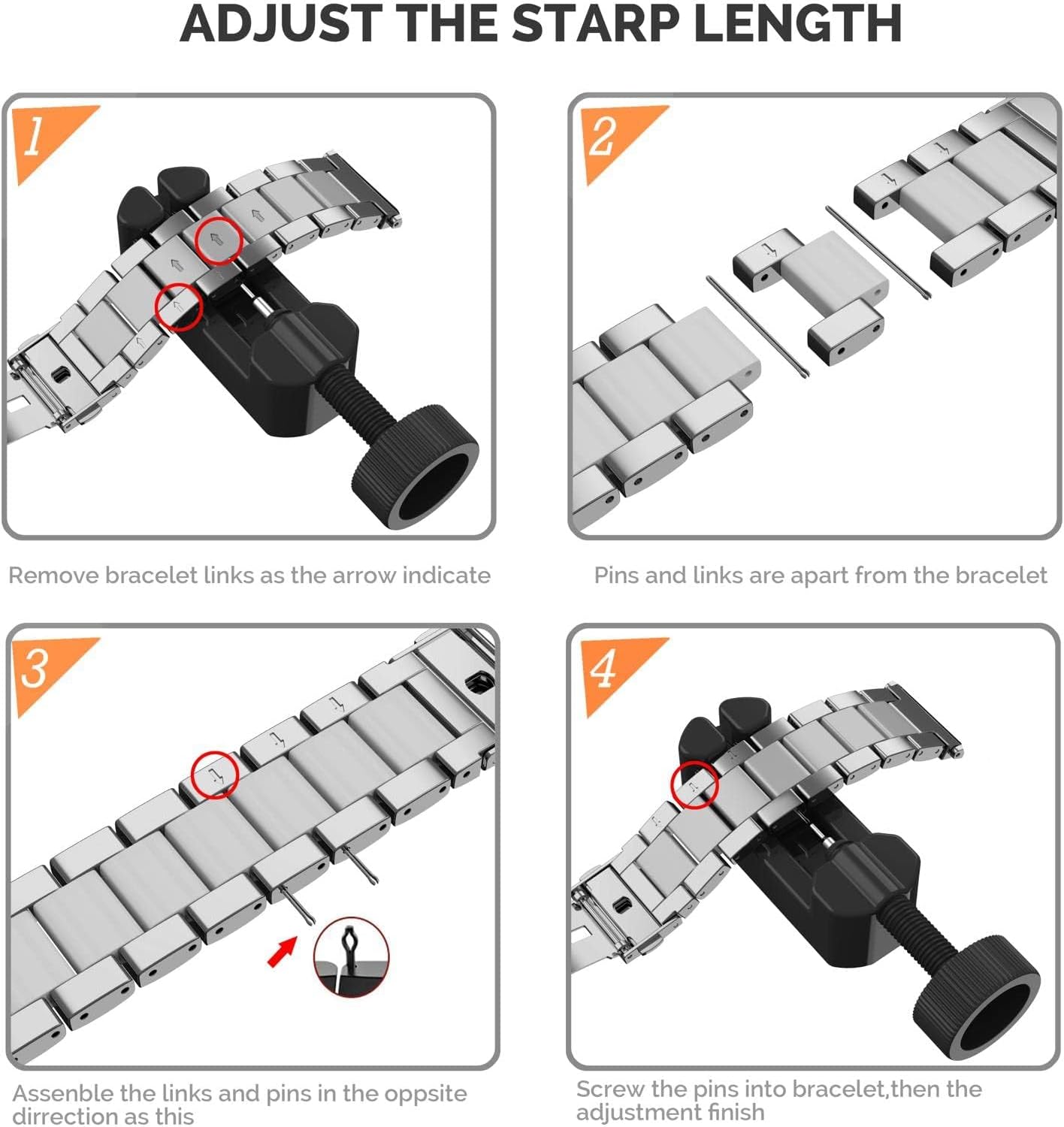 ADJUST THE STARP LENGTH

1

Remove bracelet links as the arrow indicate

2

Pins and links are apart from the bracelet

3

Assenble the links and pins in the oppsite dirrection as this

4

Screw the pins into bracelet,then the adjustment finish