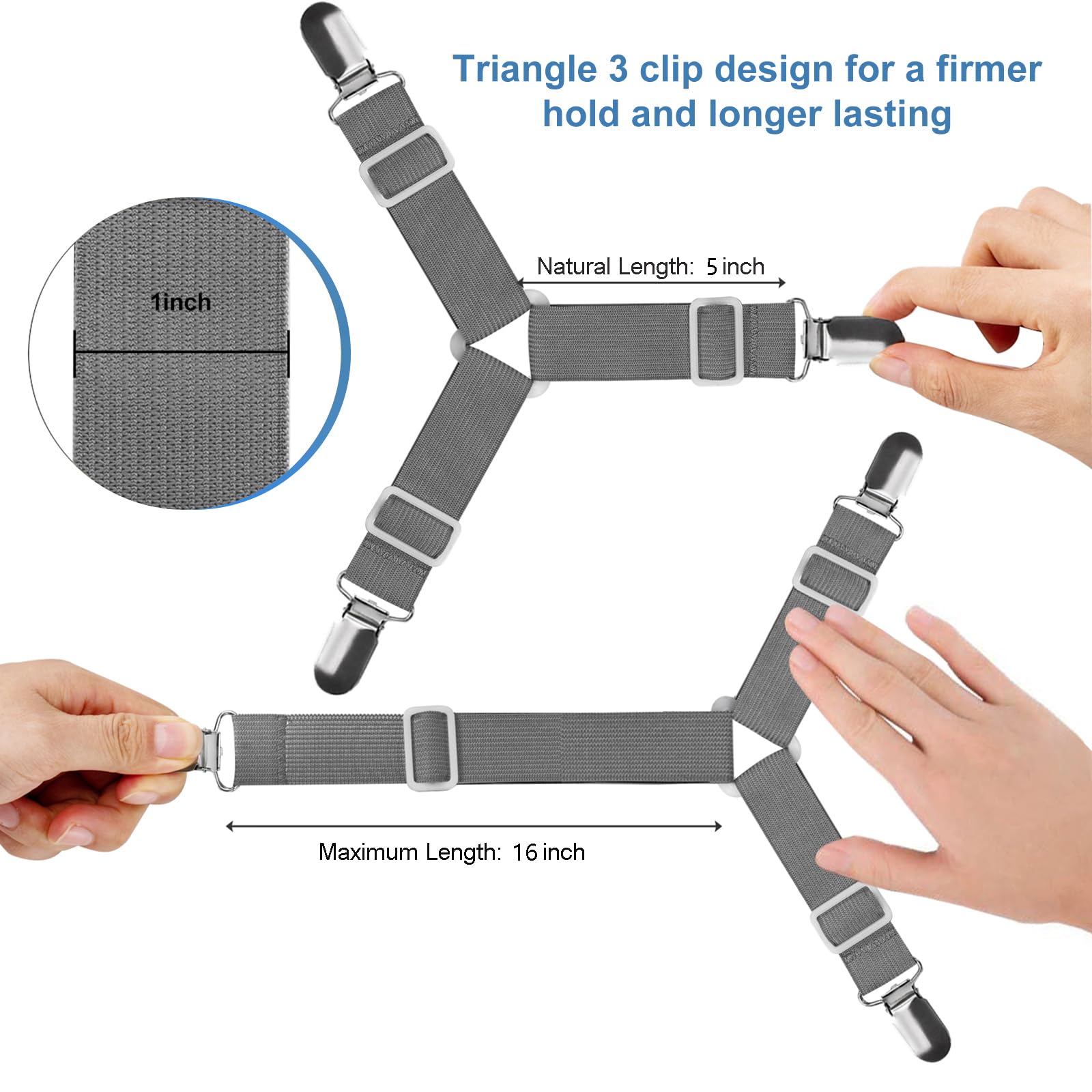 Triangle 3 clip design for a firmer hold and longer lasting

1inch

Natural Length: 5 inch

Maximum Length: 16 inch