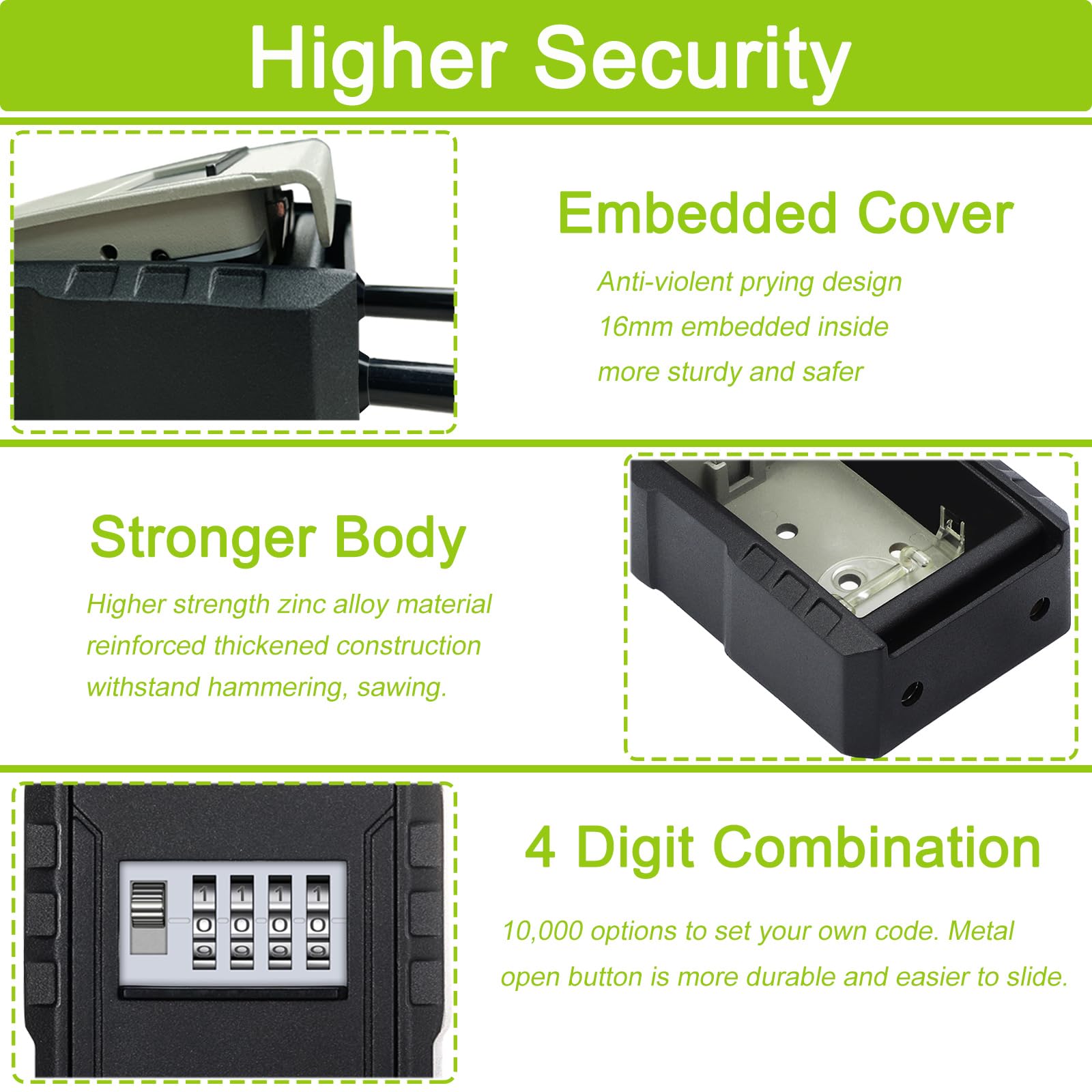 Higher Security

Embedded Cover

Anti-violent prying design
16mm embedded inside
more sturdy and safer

Stronger Body

Higher strength zinc alloy material
reinforced thickened construction
withstand hammering, sawing.

1 1 1 1
0 0 0 0
9 9 9 9

4 Digit Combination

10,000 options to set your own code. Metal open button is more durable and easier to slide.