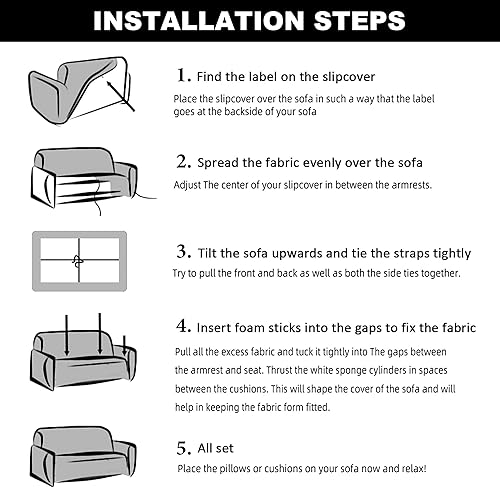 INSTALLATION STEPS

1. Find the label on the slipcover

Place the slipcover over the sofa in such a way that the label goes at the backside of your sofa

2. Spread the fabric evenly over the sofa

Adjust The center of your slipcover in between the armrests.

3. Tilt the sofa upwards and tie the straps tightly

Try to pull the front and back as well as both the side ties together.

4. Insert foam sticks into the gaps to fix the fabric

Pull all the excess fabric and tuck it tightly into The gaps between the armrest and seat. Thrust the white sponge cylinders in spaces between the cushions. This will shape the cover of the sofa and will help in keeping the fabric form fitted.

5. All set

Place the pillows or cushions on your sofa now and relax!