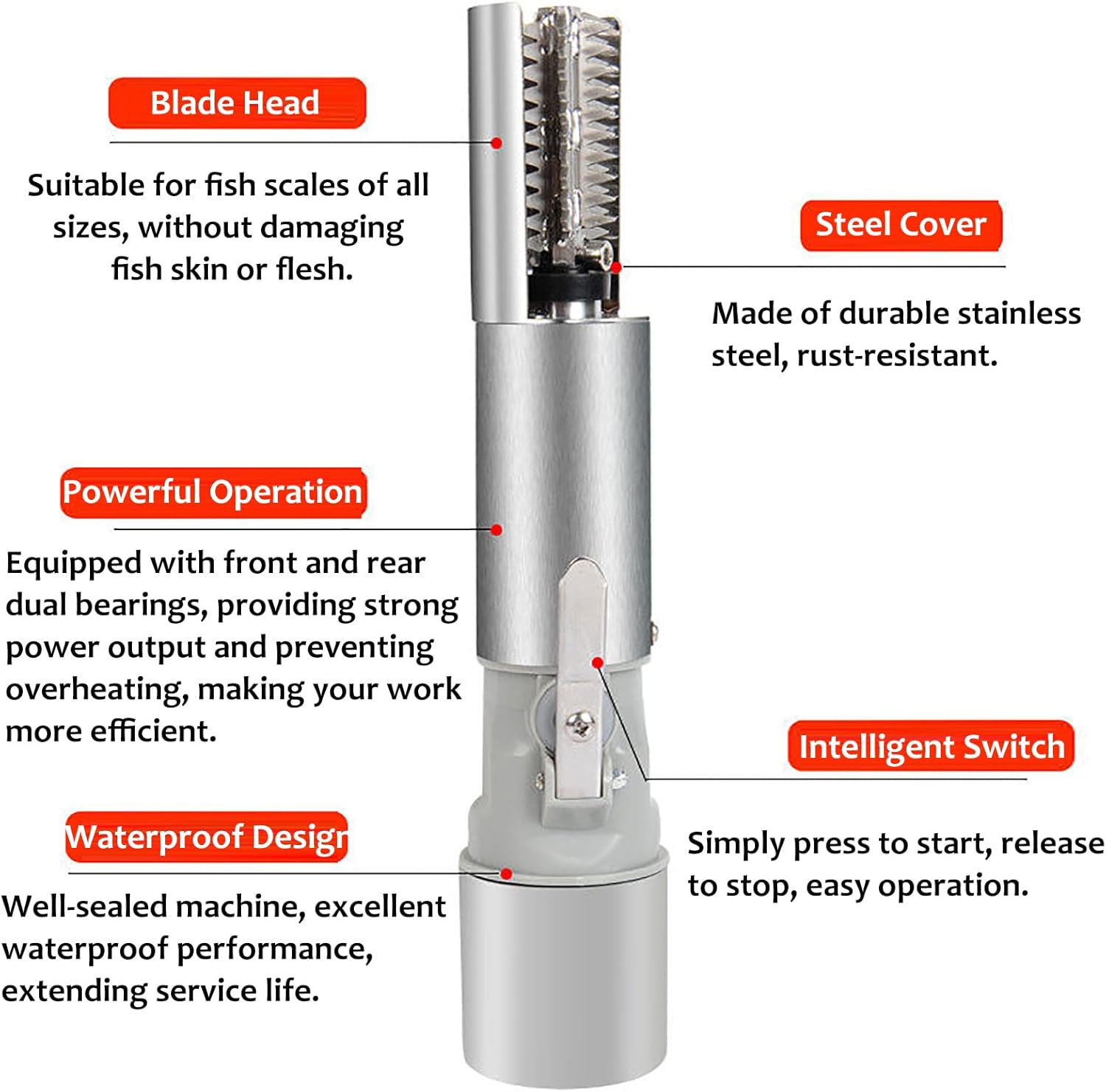 Blade Head

Suitable for fish scales of all sizes, without damaging fish skin or flesh.

Steel Cover

Made of durable stainless steel, rust-resistant.

Powerful Operation

Equipped with front and rear dual bearings, providing strong power output and preventing overheating, making your work more efficient.

Intelligent Switch

Simply press to start, release to stop, easy operation.

Waterproof Design

Well-sealed machine, excellent waterproof performance, extending service life.