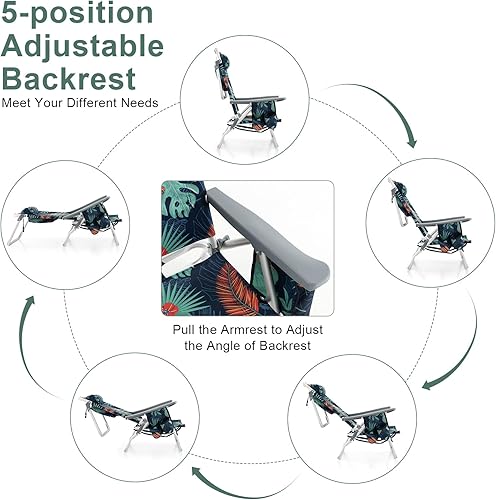 5-position Adjustable Backrest
Meet Your Different Needs

Pull the Armrest to Adjust the Angle of Backrest