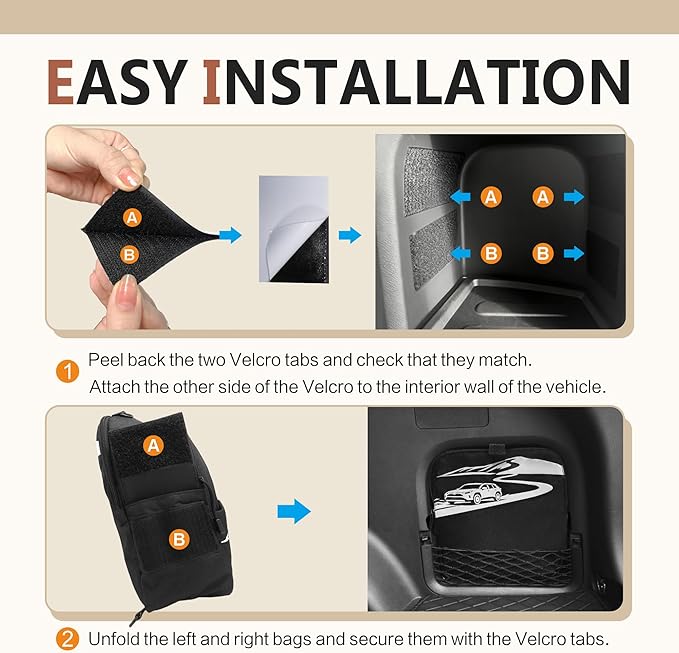 EASY INSTALLATION

A
B

A A
B B

1 Peel back the two Velcro tabs and check that they match.
Attach the other side of the Velcro to the interior wall of the vehicle.

A
B

2 Unfold the left and right bags and secure them with the Velcro tabs.