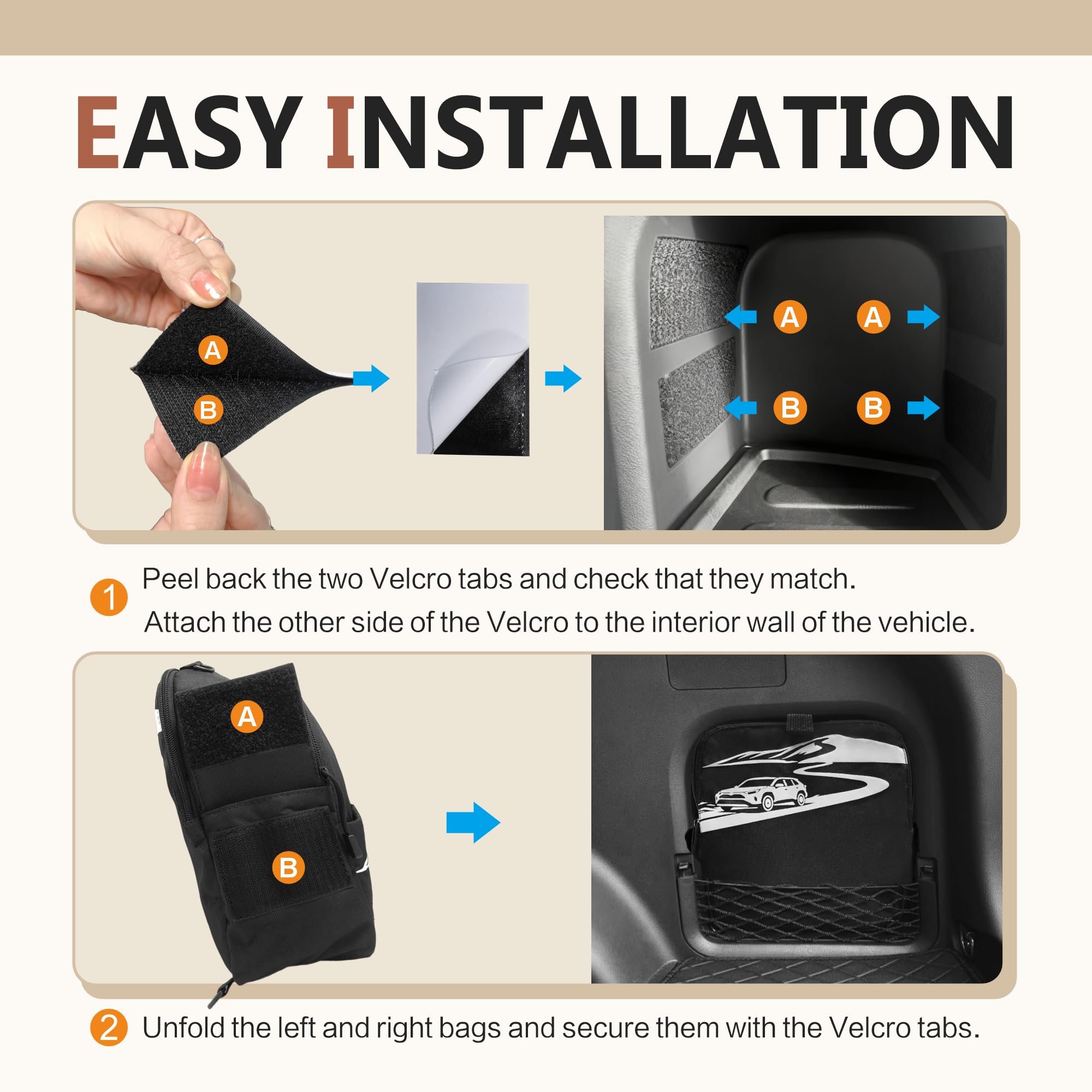 EASY INSTALLATION

A
B

A A
B B

1 Peel back the two Velcro tabs and check that they match.
Attach the other side of the Velcro to the interior wall of the vehicle.

A
B

2 Unfold the left and right bags and secure them with the Velcro tabs.