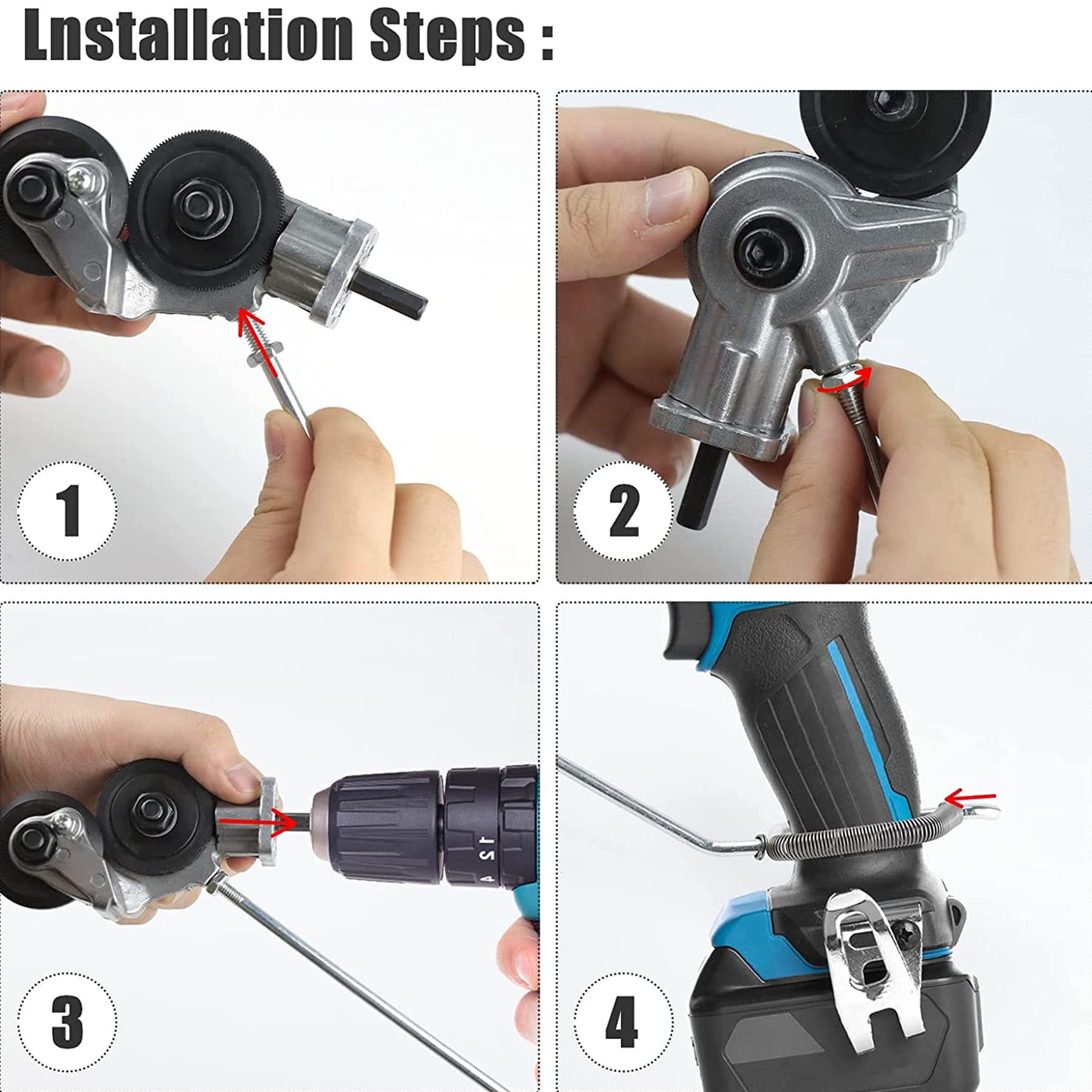 Lnstallation Steps :

1

2

3

4