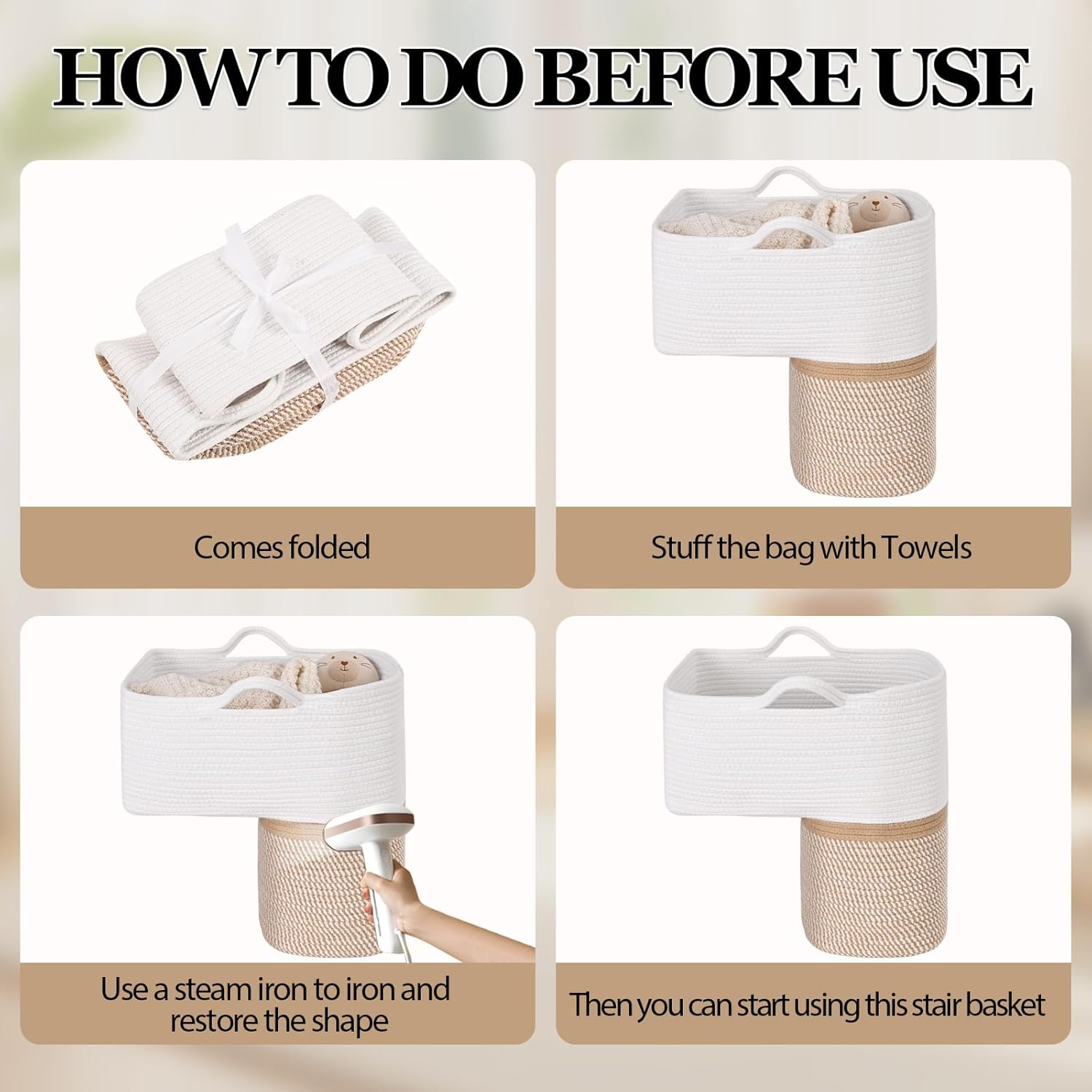 HOW TO DO BEFORE USE

Comes folded

Stuff the bag with Towels

Use a steam iron to iron and restore the shape

Then you can start using this stair basket