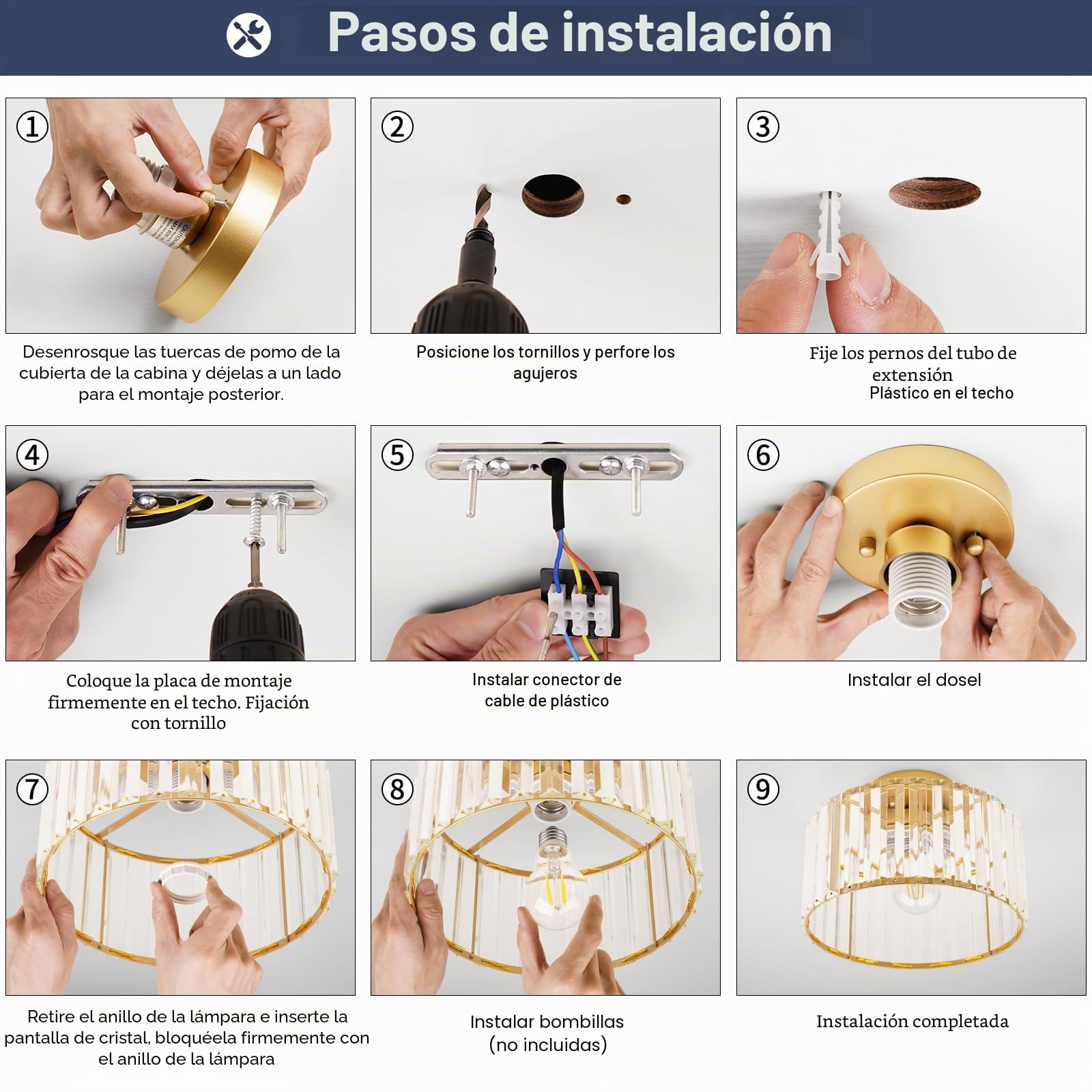 Pasos de instalación

①

Desenrosque las tuercas de pomo de la cubierta de la cabina y déjelas a un lado para el montaje posterior.

②

Posicione los tornillos y perfore los agujeros

③

Fije los pernos del tubo de extensión
Plástico en el techo

④

Coloque la placa de montaje firmemente en el techo. Fijación con tornillo

⑤

Instalar conector de cable de plástico

⑥

Instalar el dosel

⑦

Retire el anillo de la lámpara e inserte la pantalla de cristal, bloquéela firmemente con el anillo de la lámpara

⑧

Instalar bombillas (no incluidas)

⑨

Instalación completada