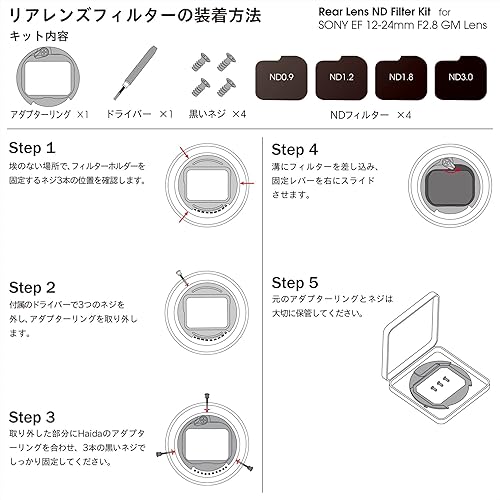 リアレンズフィルターの装着方法

Rear Lens ND Filter Kit for SONY EF 12-24mm F2.8 GM Lens

キット内容

アダプターリング ×1

ドライバー ×1

黒いネジ ×4

ND0.9

ND1.2

ND1.8

ND3.0

NDフィルター ×4

Step 1
埃のない場所で、フィルターホルダーを固定するネジ3本の位置を確認します。

Step 2
付属のドライバーで3つのネジを外し、アダプターリングを取り外します。

Step 3
取り外した部分にHaidaのアダプターリングを合わせ、3本の黒いネジでしっかり固定してください。

Step 4
溝にフィルターを差し込み、固定レバーを右にスライドさせます。

Step 5
元のアダプターリングとネジは大切に保管してください。