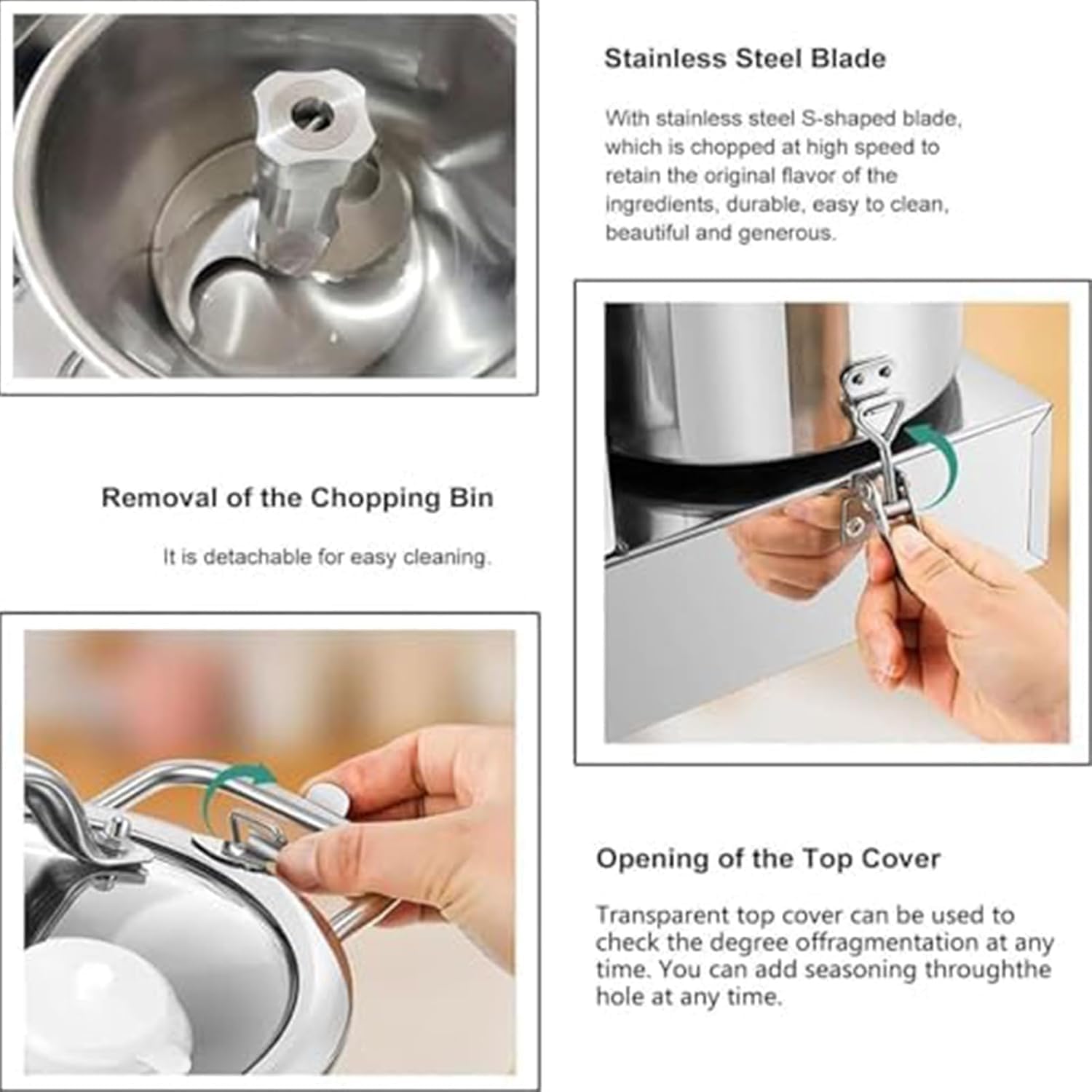 Stainless Steel Blade

With stainless steel S-shaped blade, which is chopped at high speed to retain the original flavor of the ingredients, durable, easy to clean, beautiful and generous.

Removal of the Chopping Bin

It is detachable for easy cleaning.

Opening of the Top Cover

Transparent top cover can be used to check the degree offragmentation at any time. You can add seasoning throughthe hole at any time.