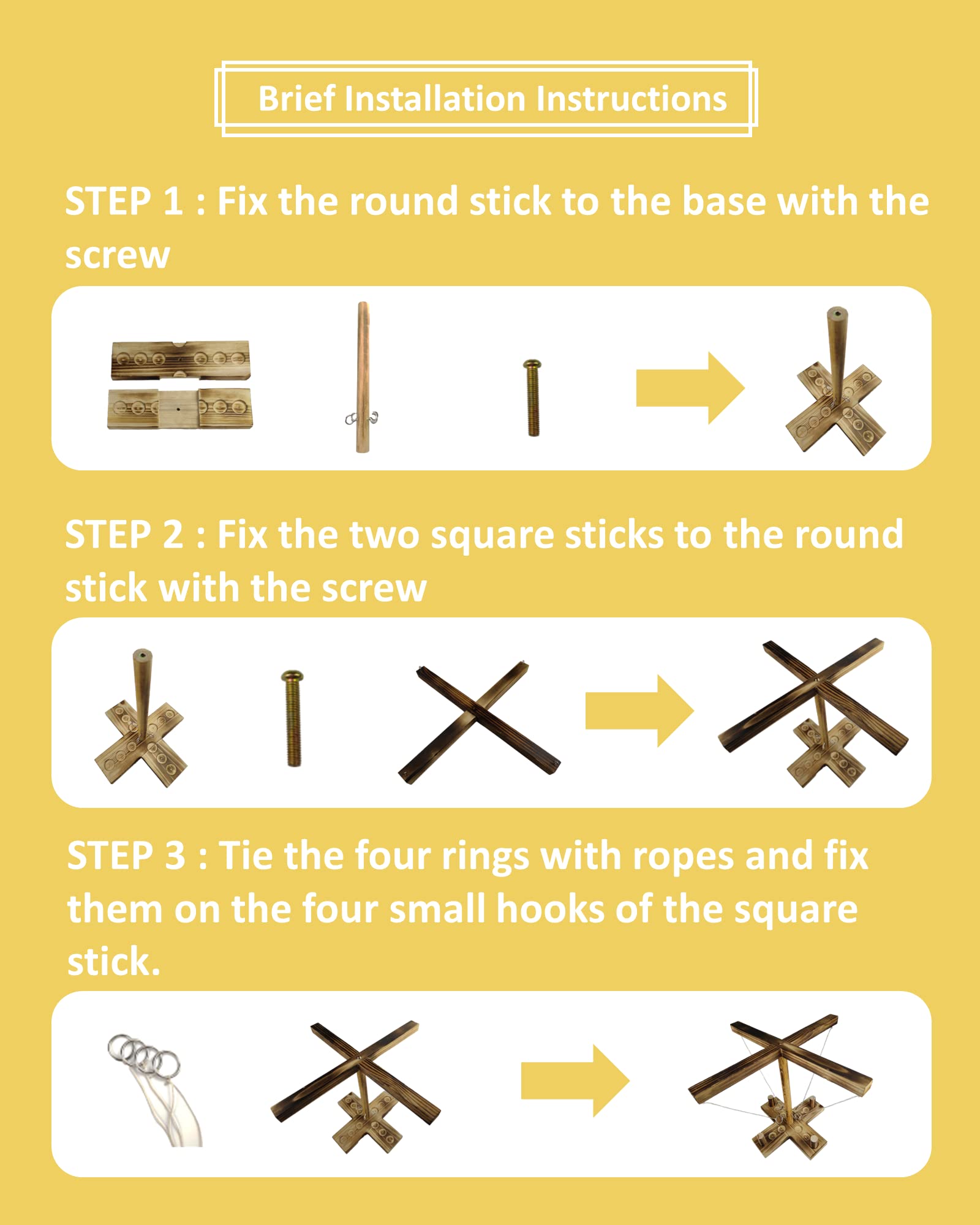 Brief Installation Instructions

STEP 1 : Fix the round stick to the base with the screw

STEP 2 : Fix the two square sticks to the round stick with the screw

STEP 3 : Tie the four rings with ropes and fix them on the four small hooks of the square stick.