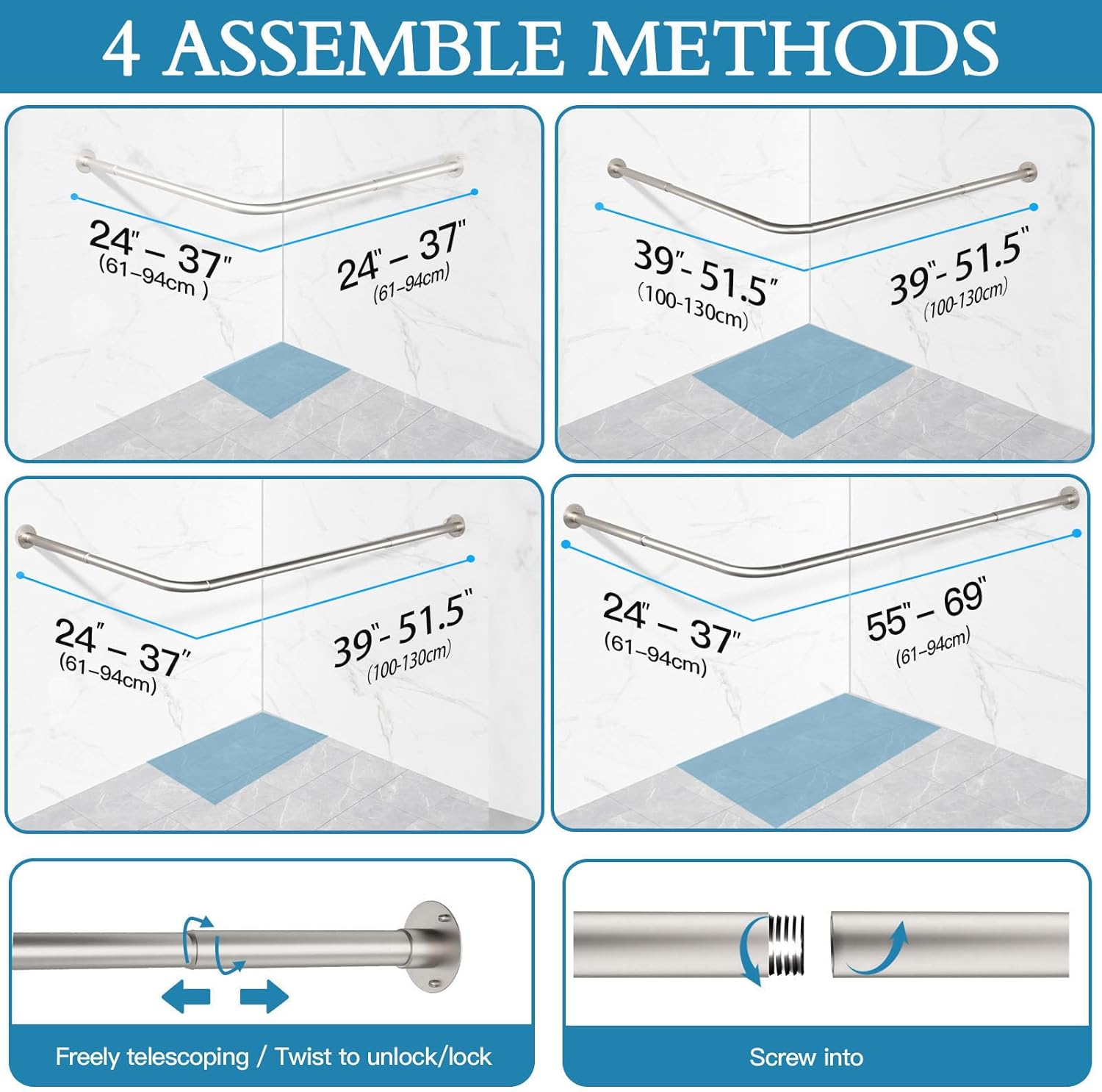 4 ASSEMBLE METHODS

24" – 37"
(61–94cm )

24" – 37"
(61–94cm)

39"- 51.5"
(100-130cm)

39"- 51.5"
(100-130cm)

24" – 37"
(61–94cm)

39"- 51.5"
(100-130cm)

24" – 37"
(61–94cm)

55" – 69"
(61–94cm)

Freely telescoping / Twist to unlock/lock

Screw into