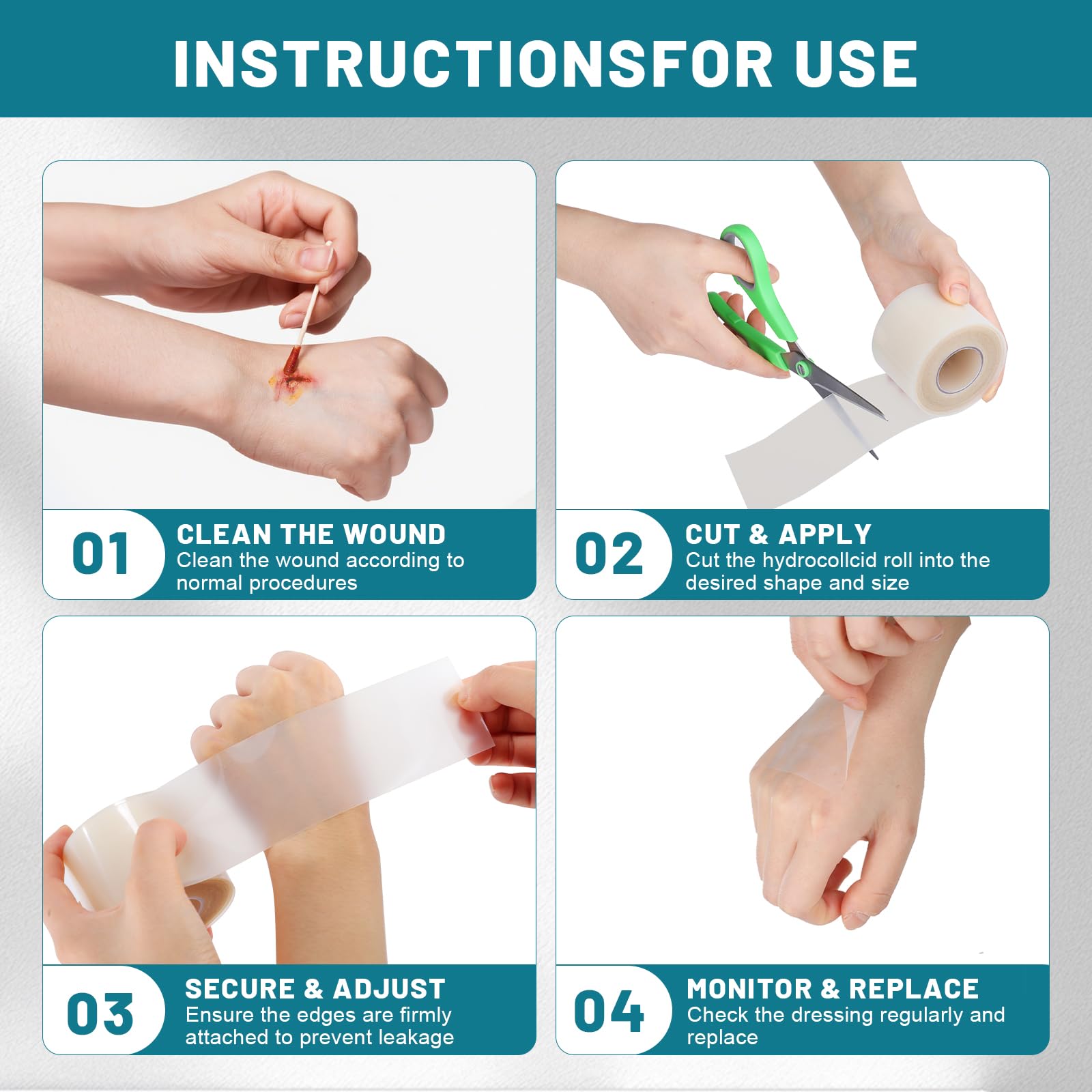 INSTRUCTIONSFOR USE

01
CLEAN THE WOUND
Clean the wound according to normal procedures

02
CUT & APPLY
Cut the hydrocollcid roll into the desired shape and size

03
SECURE & ADJUST
Ensure the edges are firmly attached to prevent leakage

04
MONITOR & REPLACE
Check the dressing regularly and replace