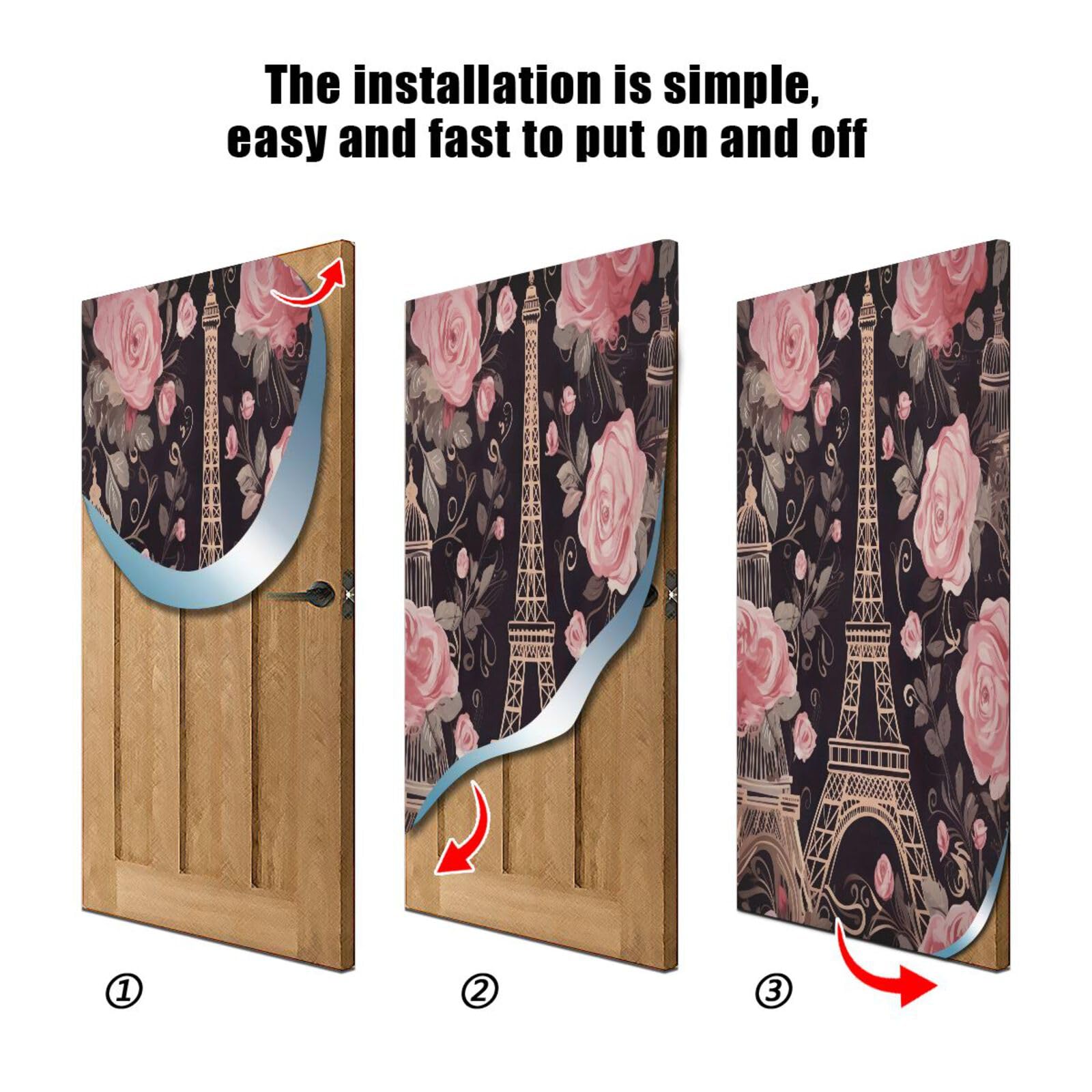 The installation is simple, easy and fast to put on and off

①

②

③