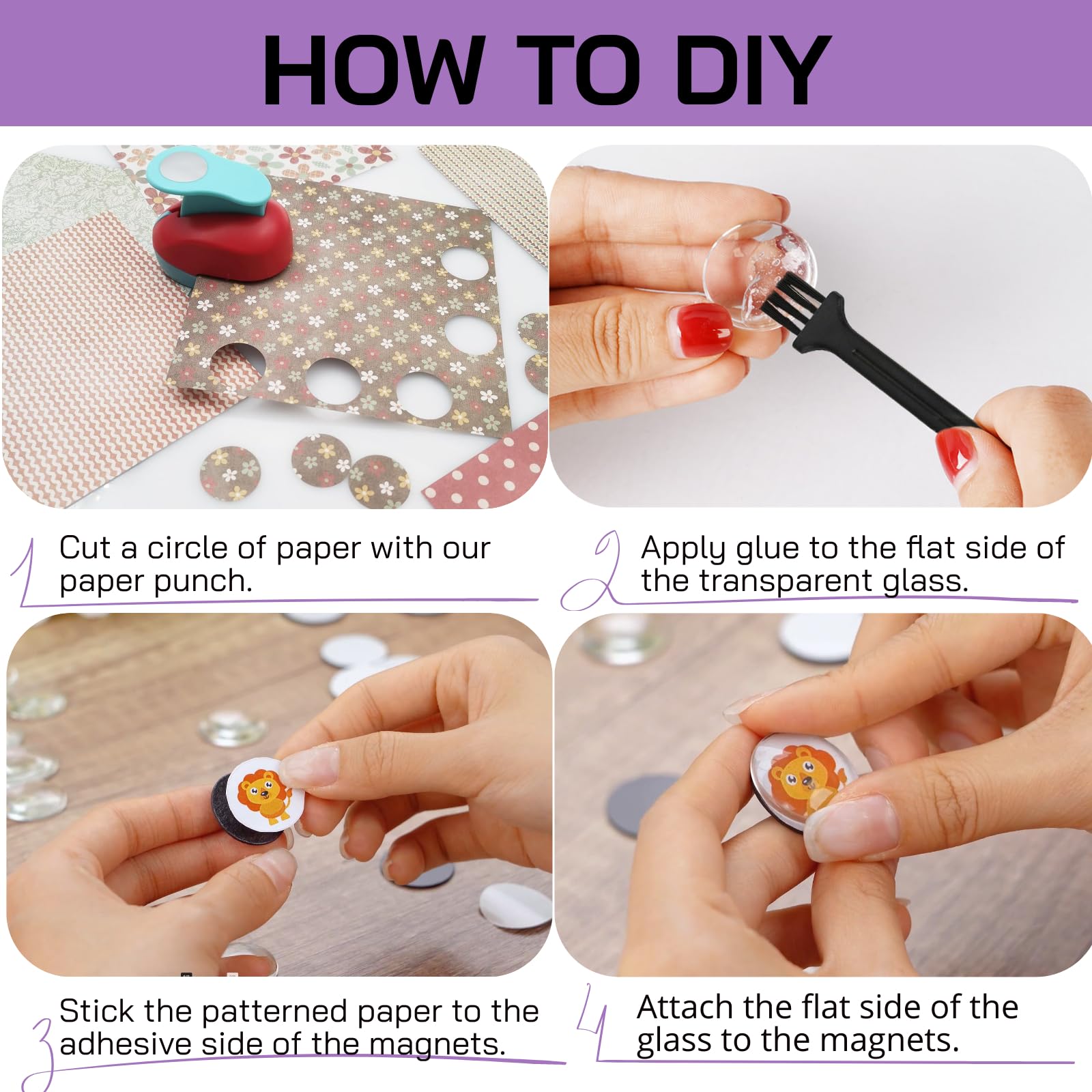 HOW TO DIY

1 Cut a circle of paper with our paper punch.

2 Apply glue to the flat side of the transparent glass.

3 Stick the patterned paper to the adhesive side of the magnets.

4 Attach the flat side of the glass to the magnets.