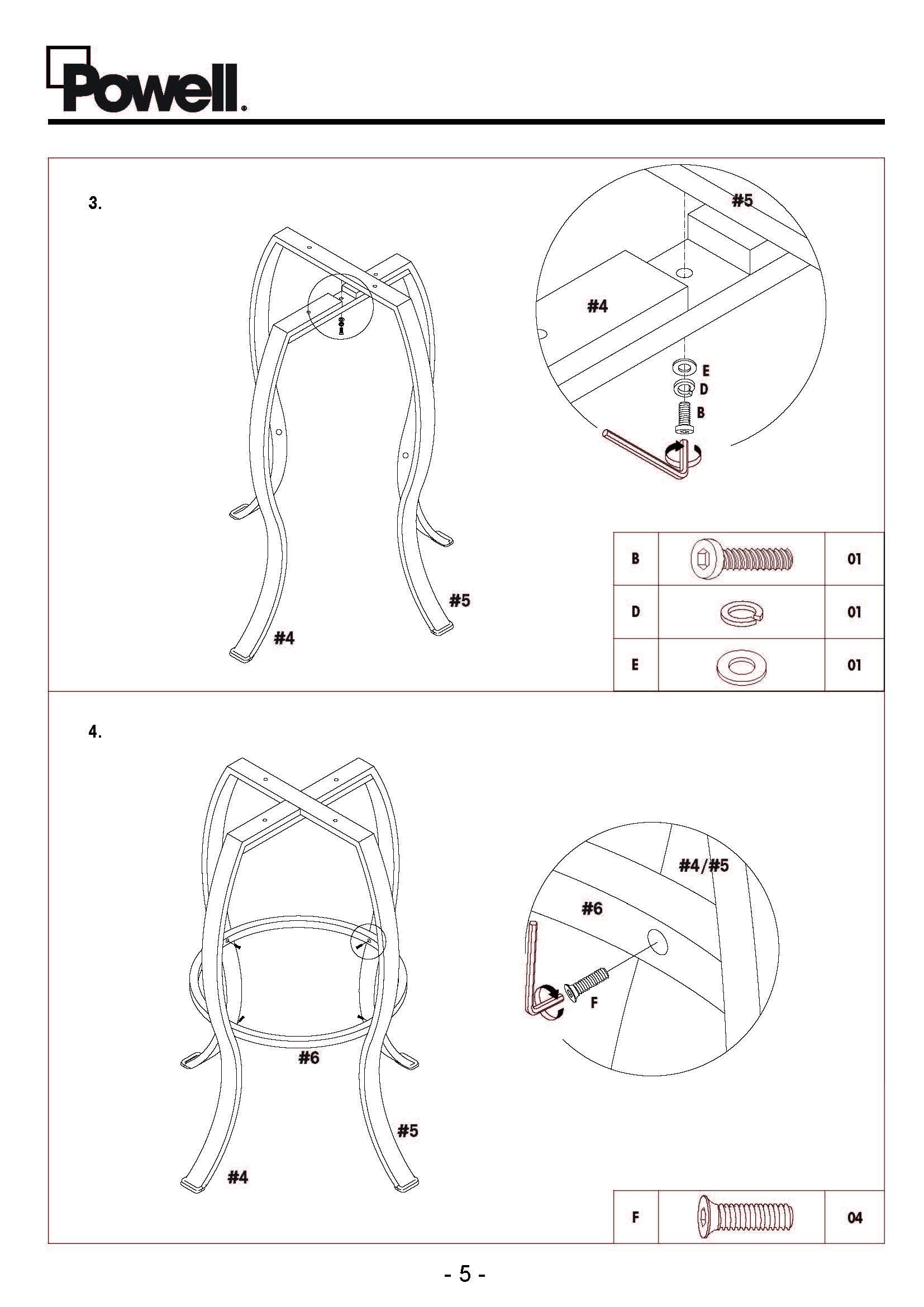 Powell

3.

#5

#4

E
D
B

#5

#4

| B | | 01 |
|---|---|---|
| D | | 01 |
| E | | 01 |

4.

#4/#5

#6

F

#6

#5

#4

| F | | 04 |
|---|---|---|

- 5 -