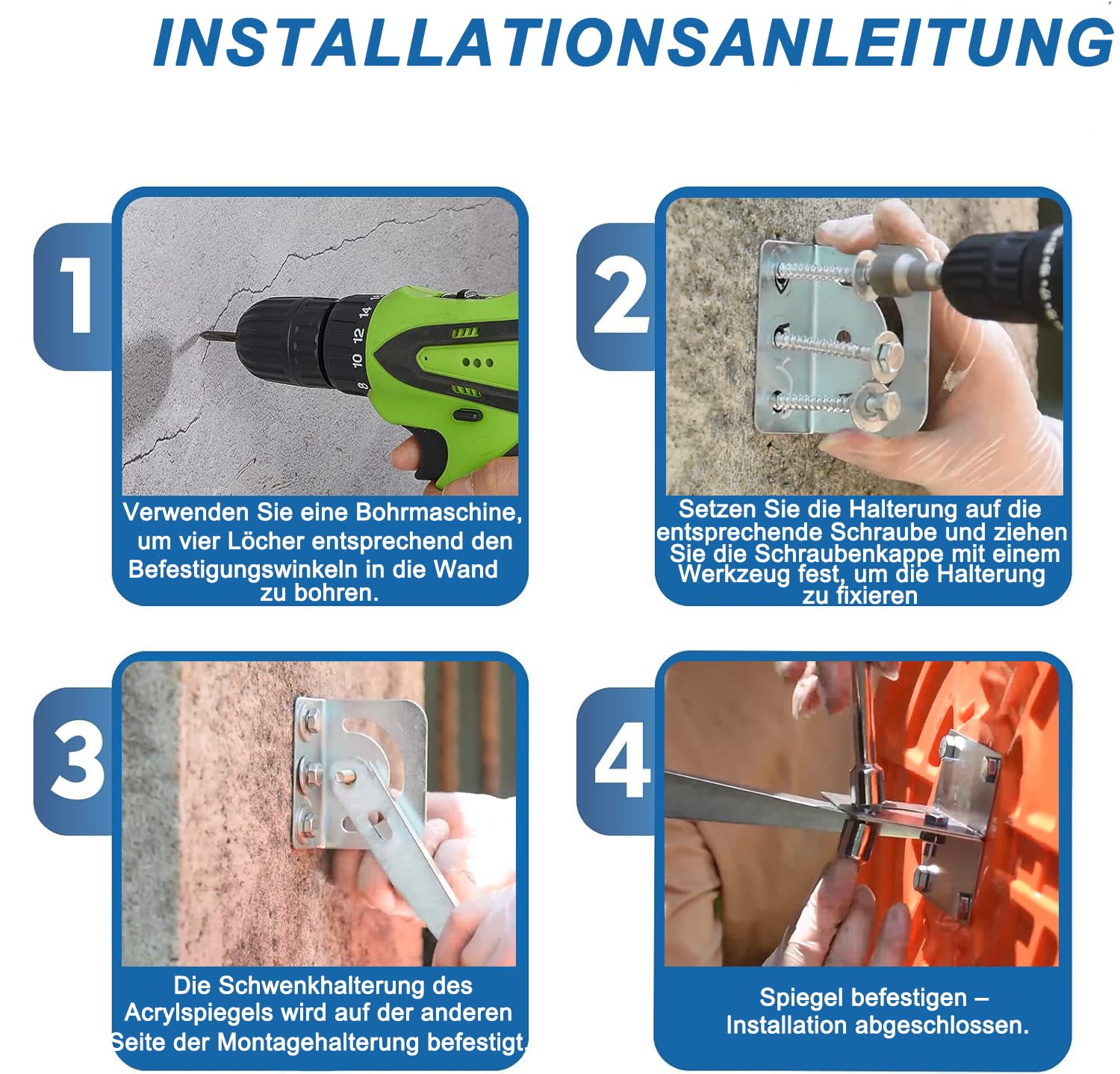 INSTALLATIONSANLEITUNG

1

Verwenden Sie eine Bohrmaschine, um vier Löcher entsprechend den Befestigungswinkeln in die Wand zu bohren.

2

Setzen Sie die Halterung auf die entsprechende Schraube und ziehen Sie die Schraubenkappe mit einem Werkzeug fest, um die Halterung zu fixieren

3

Die Schwenkhalterung des Acrylspiegels wird auf der anderen Seite der Montagehalterung befestigt.

4

Spiegel befestigen – Installation abgeschlossen.