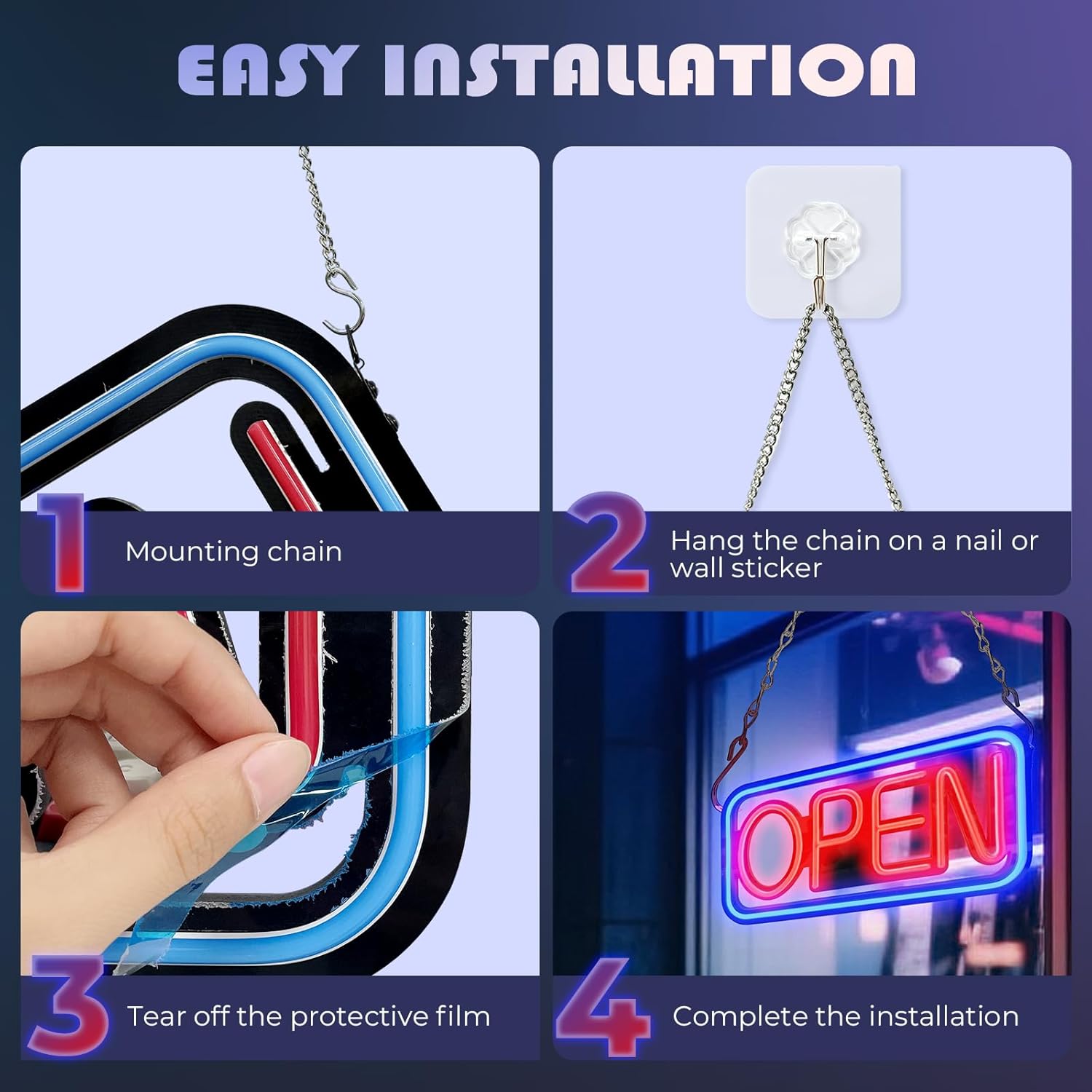 EASY INSTALLATION

1 Mounting chain

2 Hang the chain on a nail or wall sticker

3 Tear off the protective film

OPEN

4 Complete the installation