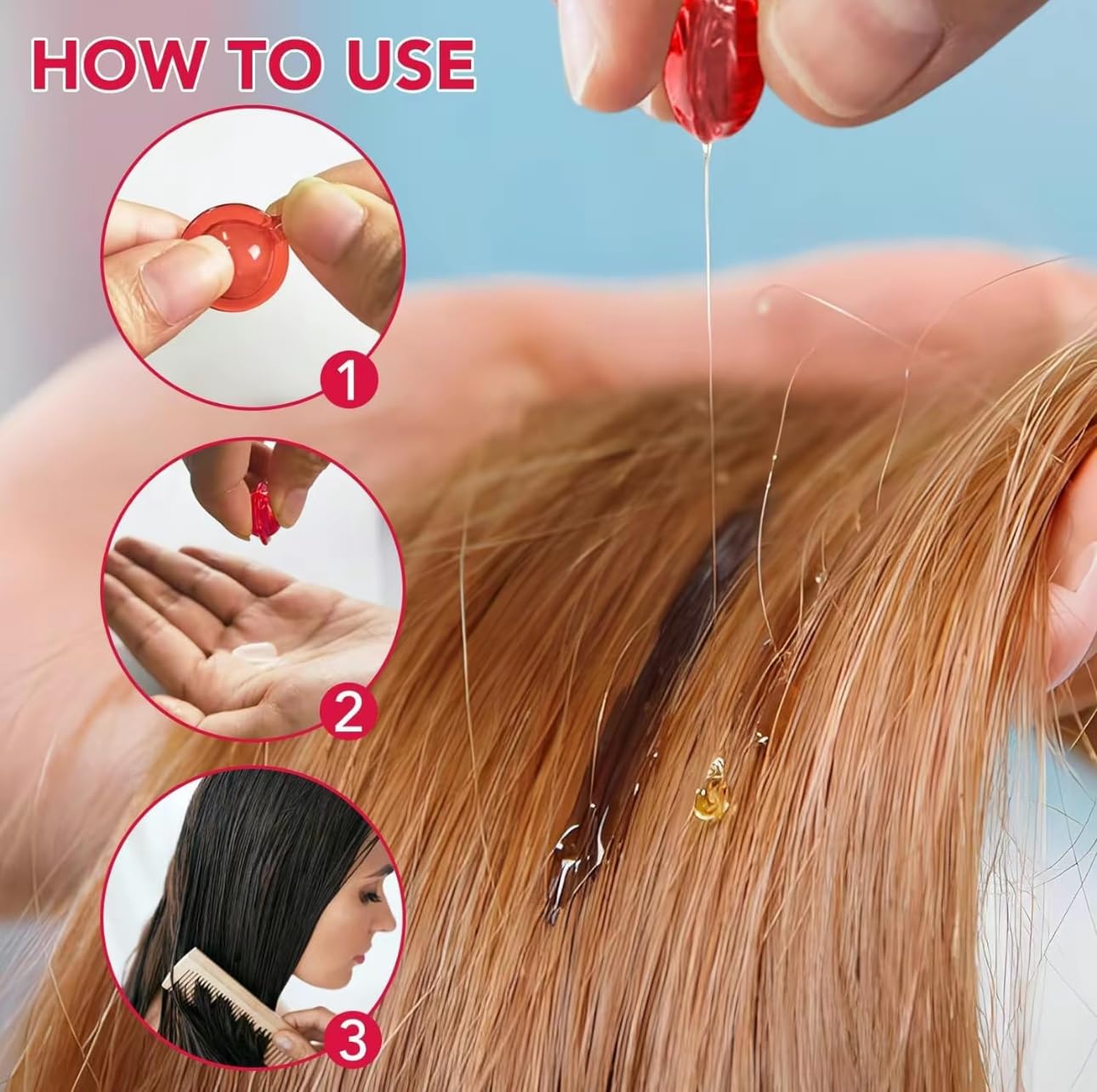 HOW TO USE

1

2

3